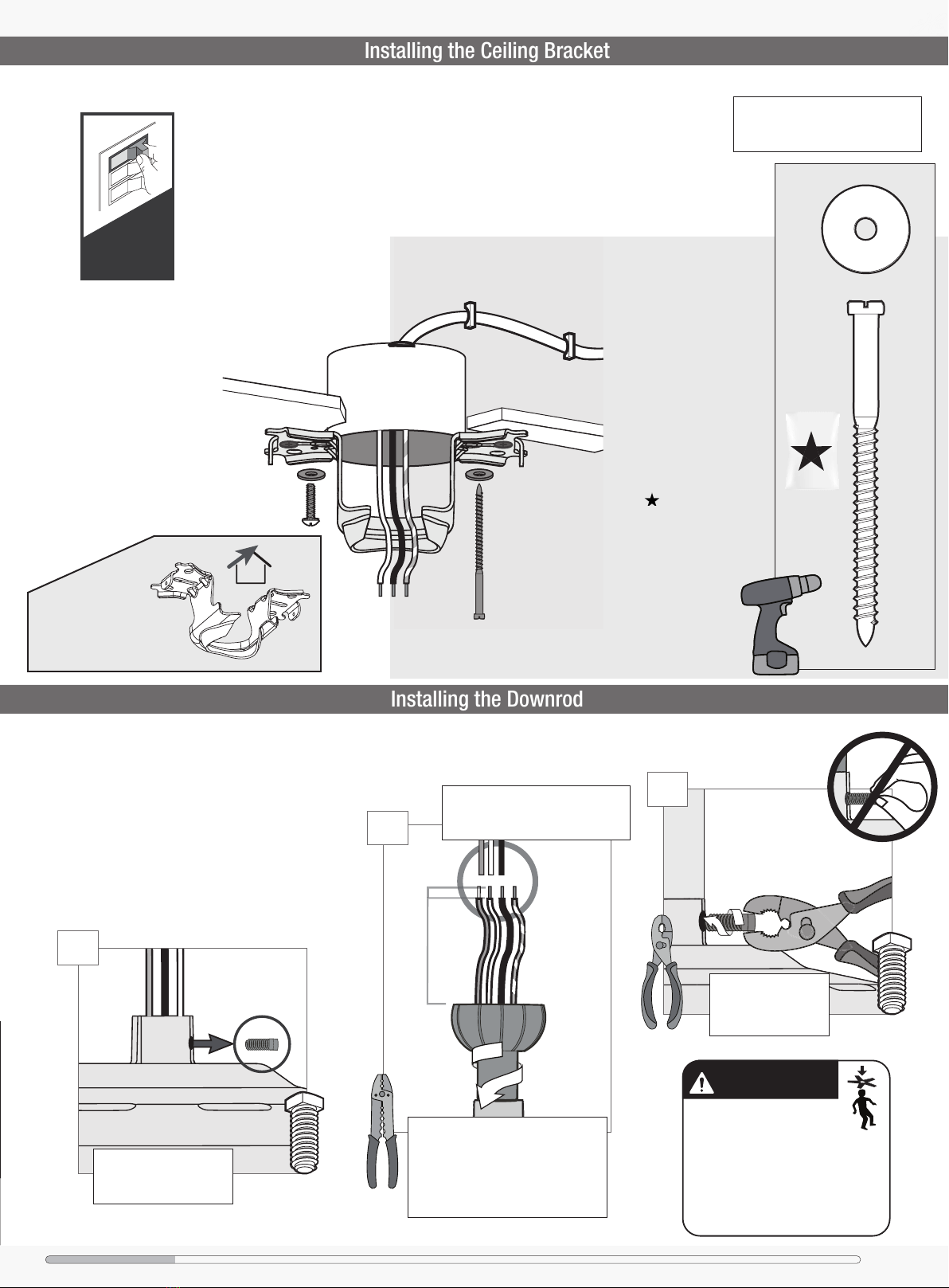 Installing the Ceiling Bracket

Installing the Downrod