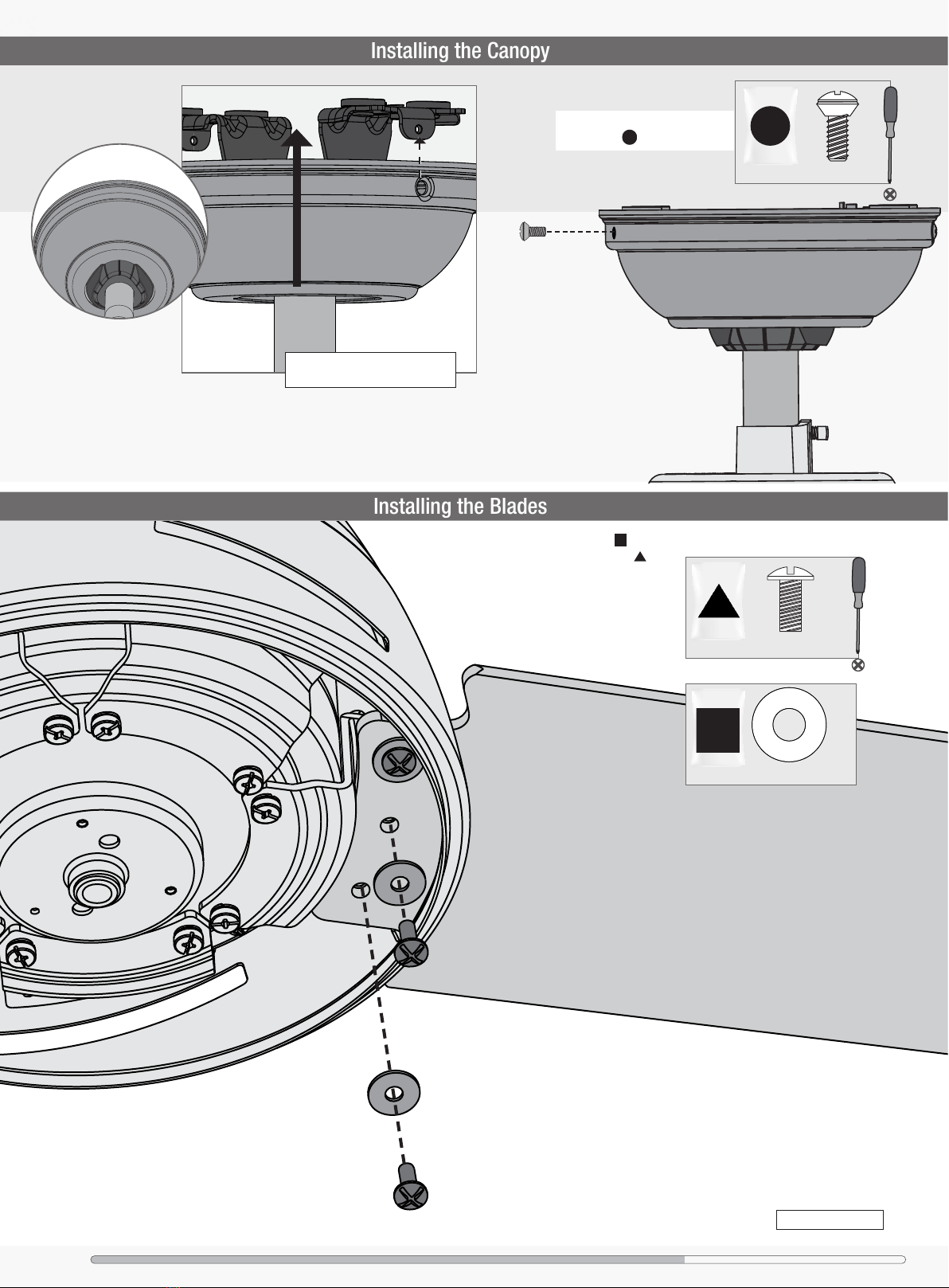 Installing the Canopy

Installing the Blades