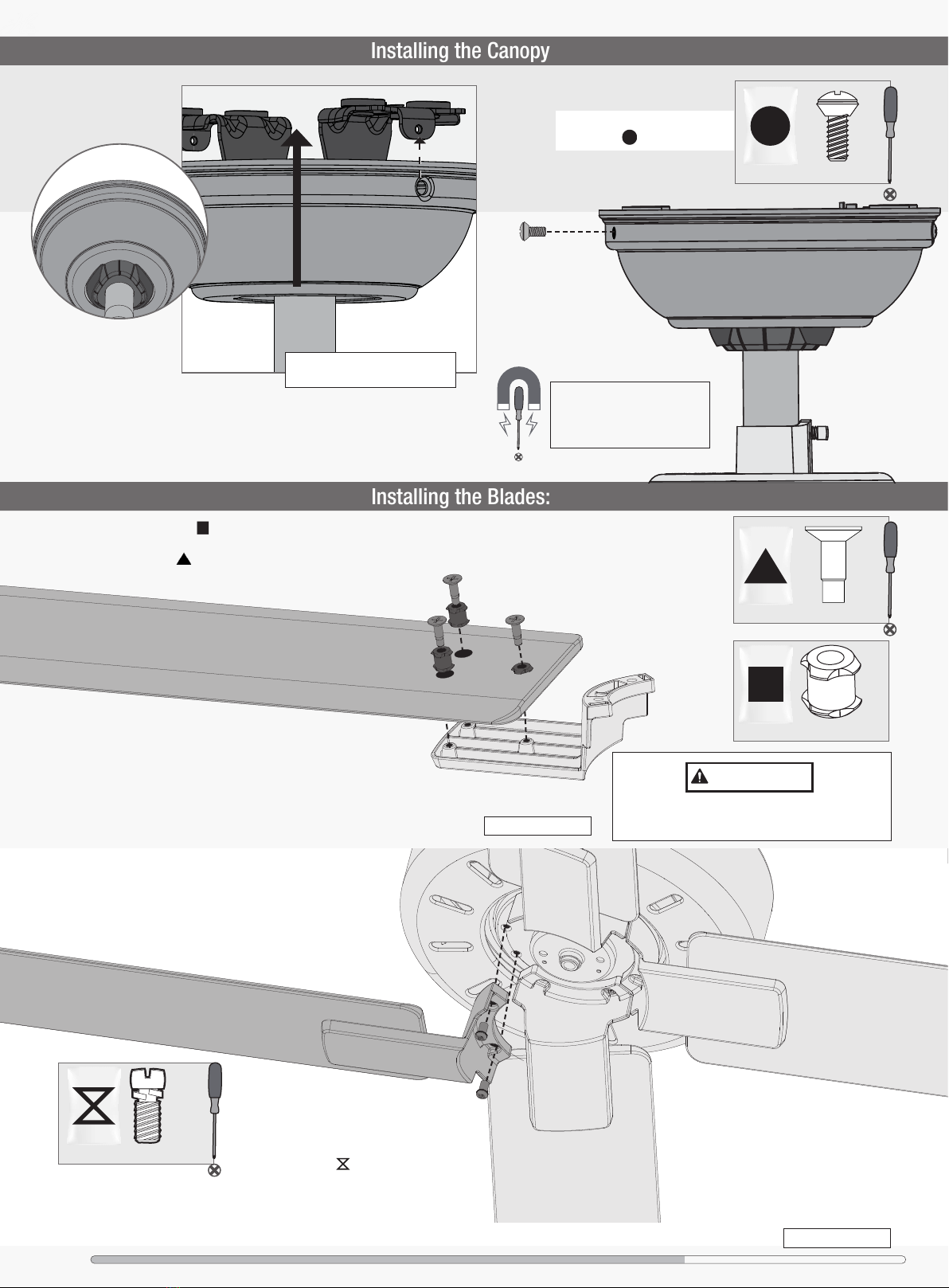 Installing the Canopy

Installing the Blades: