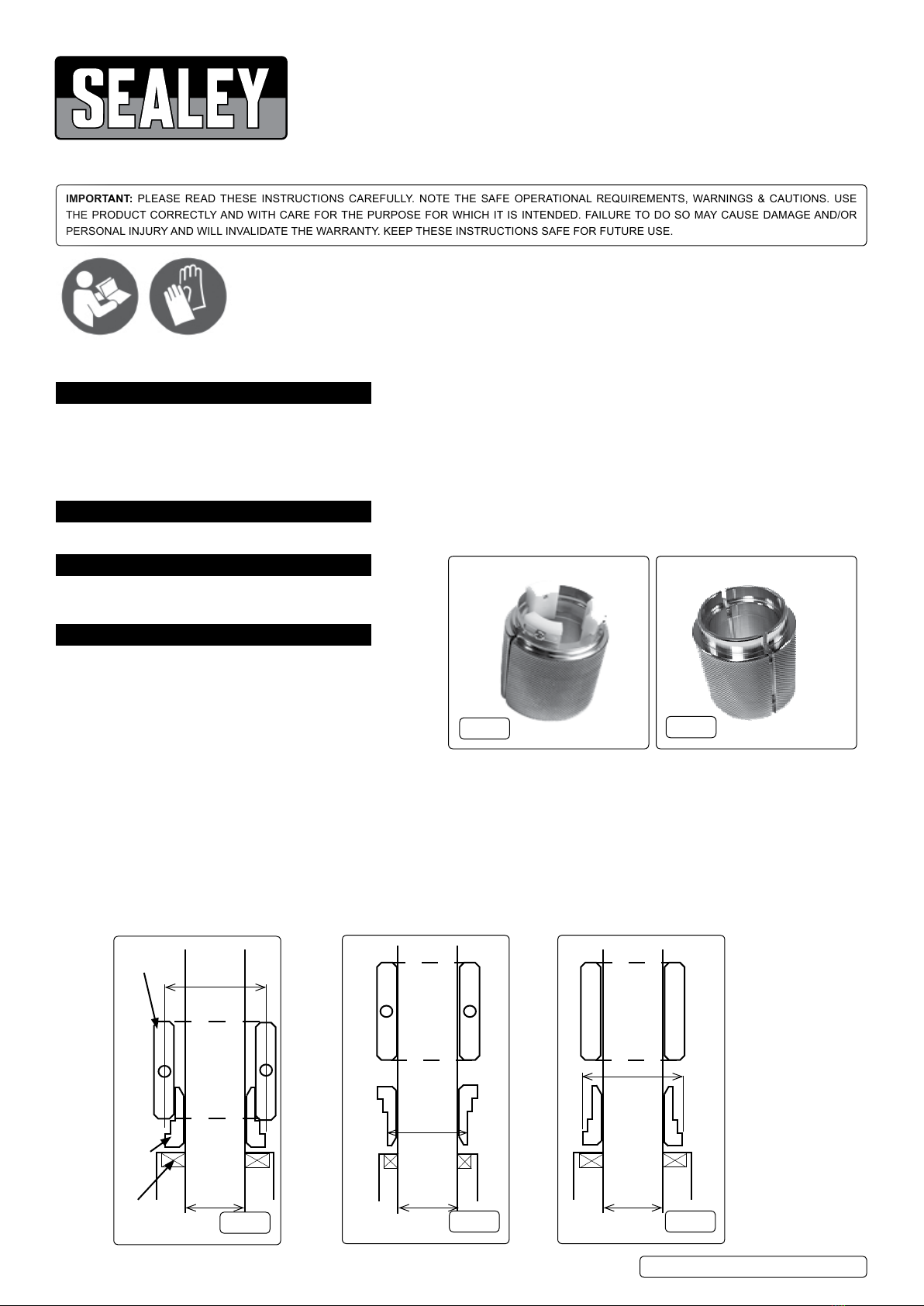 SEALEY

IMPORTANT: PLEASE READ THESE INSTRUCTIONS CAREFULLY. NOTE THE SAFE OPERATIONAL REQUIREMENTS, WARNINGS & CAUTIONS. USE THE PRODUCT CORRECTLY AND WITH CARE FOR THE PURPOSE FOR WHICH IT IS INTENDED. FAILURE TO DO SO MAY CAUSE DAMAGE AND/OR PERSONAL INJURY AND WILL INVALIDATE THE WARRANTY. KEEP THESE INSTRUCTIONS SAFE FOR FUTURE USE.