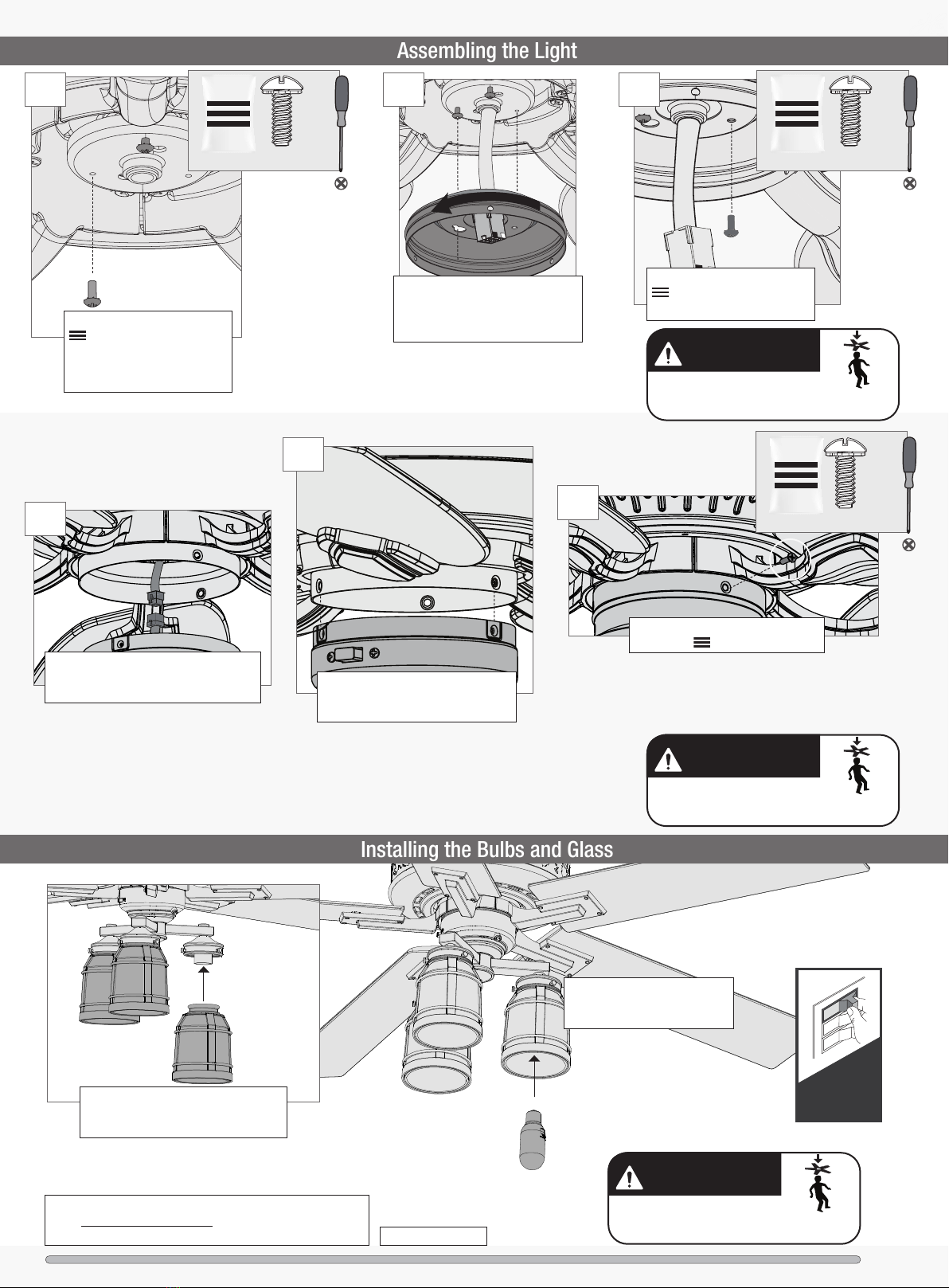 Assembling the Light

Installing the Bulbs and Glass