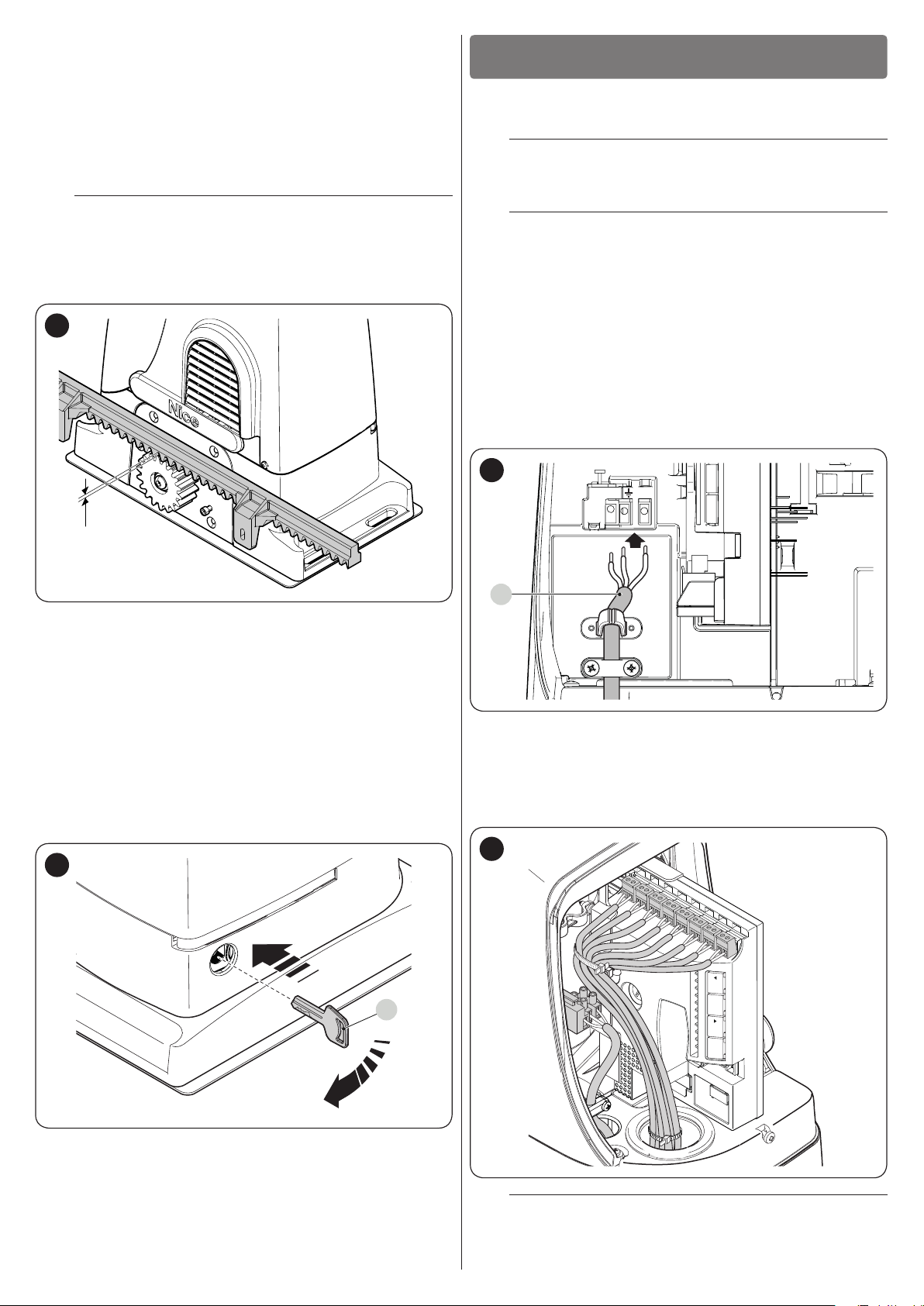 Nice