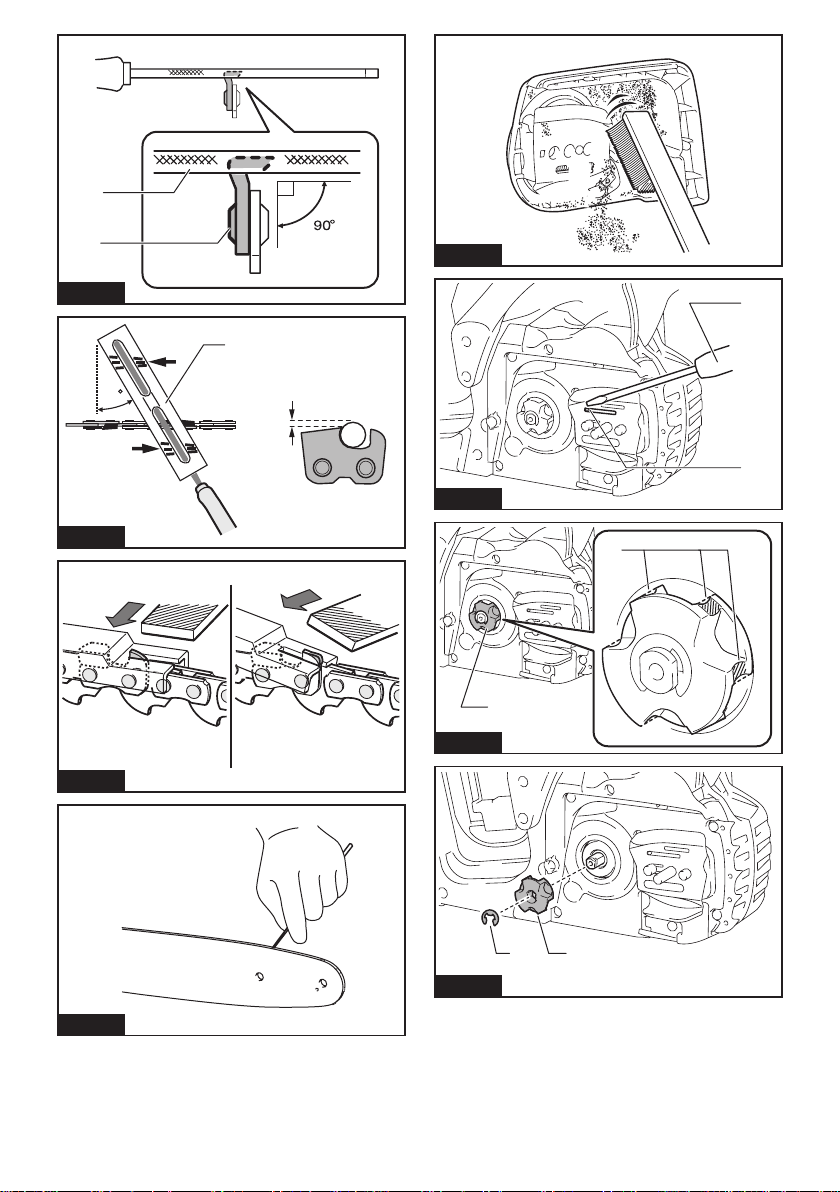 90°