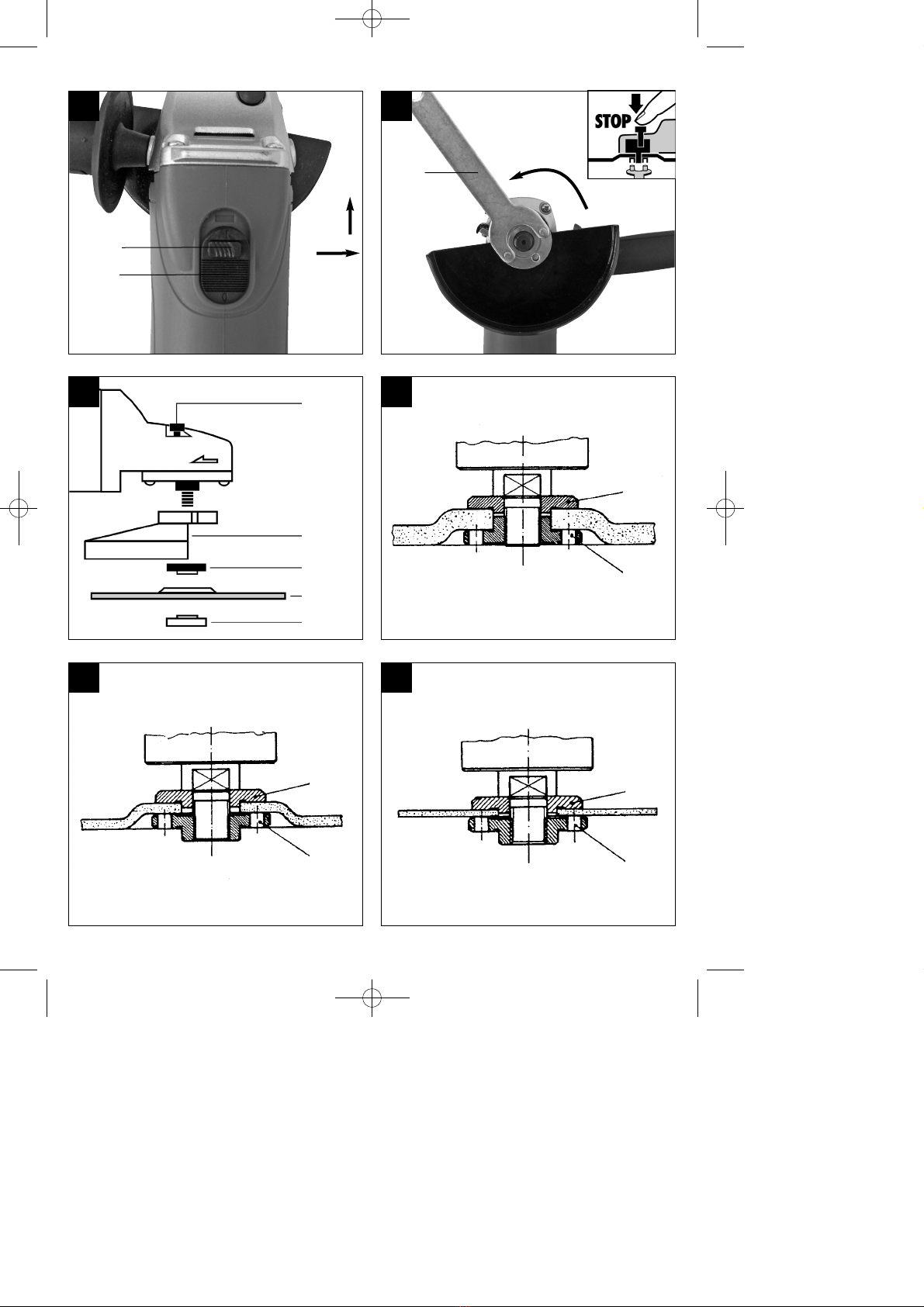 STOP