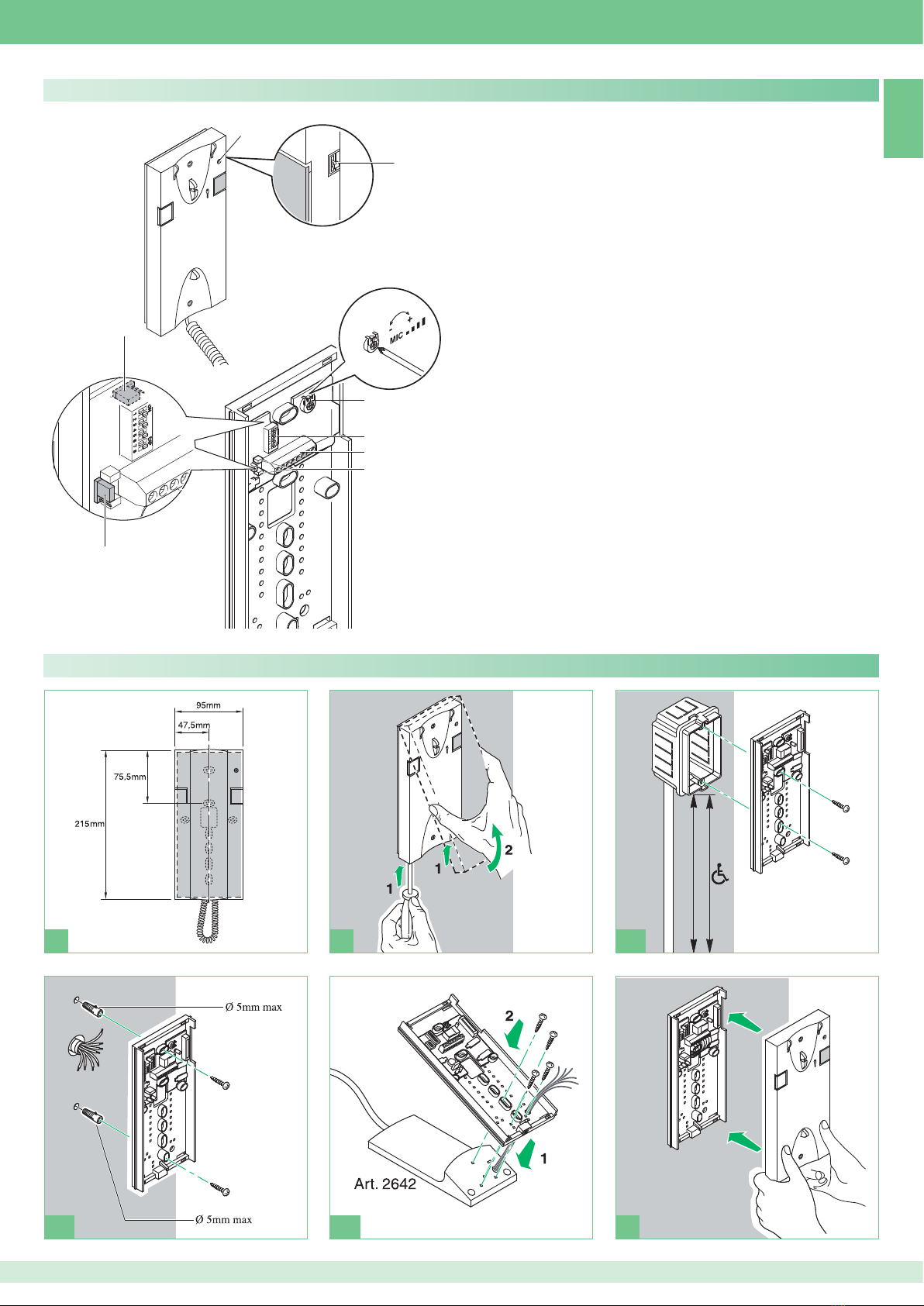 MIC

95mm

47,5mm

75,5mm

215mm

1

1

2

Ø 5mm max

Ø 5mm max

2

1

Art. 2642