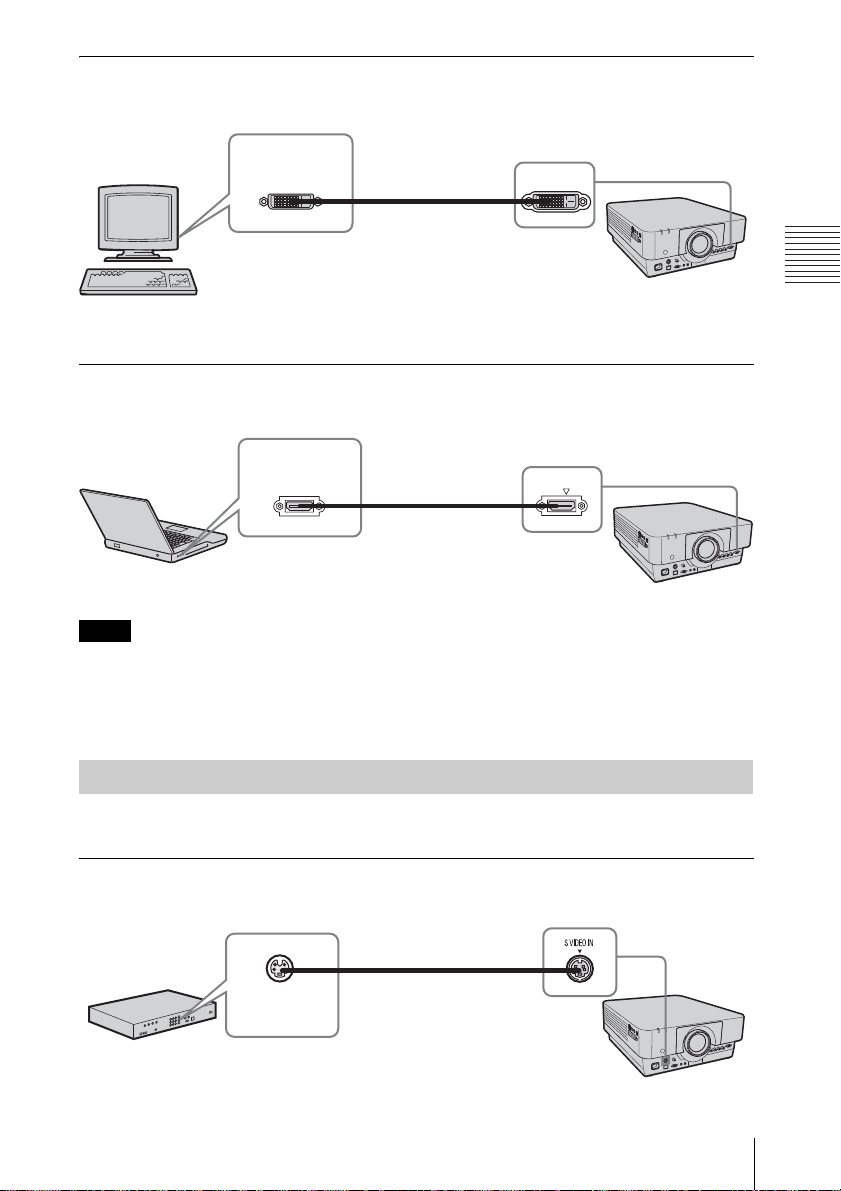 S VIDEO IN