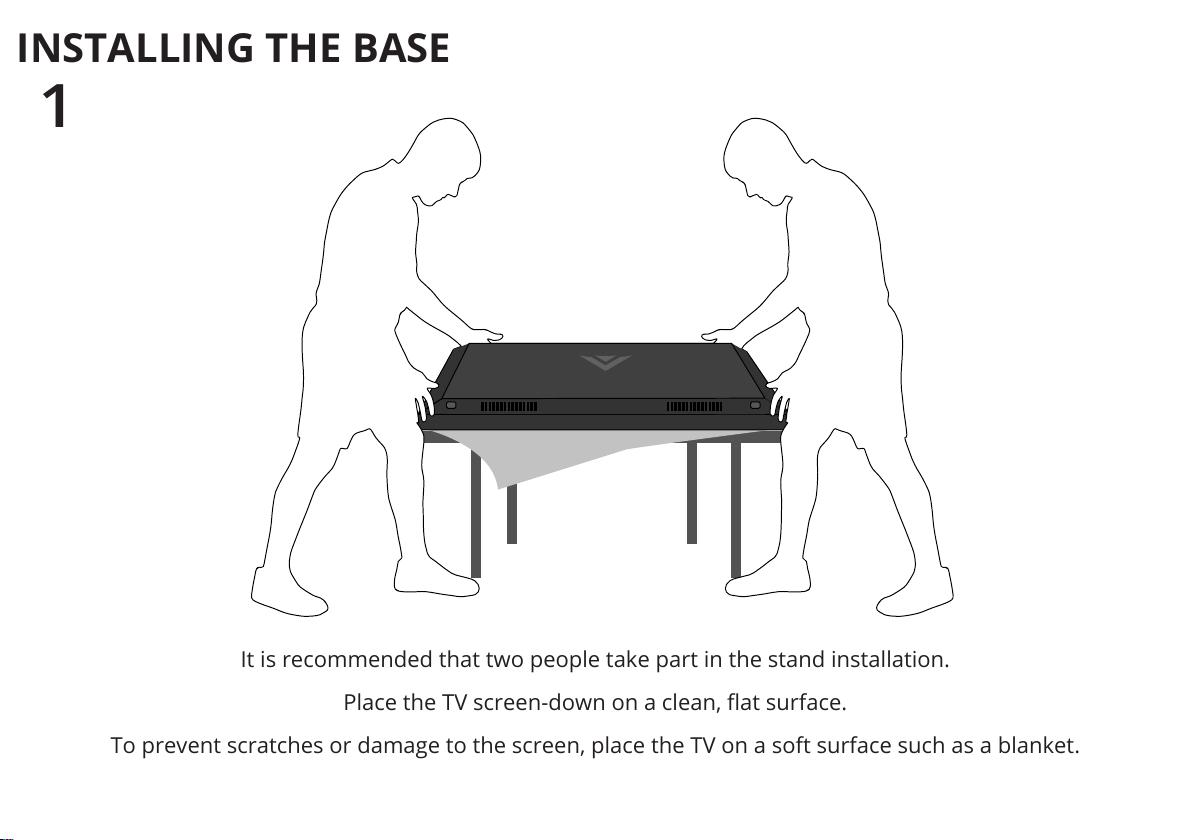 INSTALLING THE BASE

1

It is recommended that two people take part in the stand installation.

Place the TV screen-down on a clean, flat surface.

To prevent scratches or damage to the screen, place the TV on a soft surface such as a blanket.