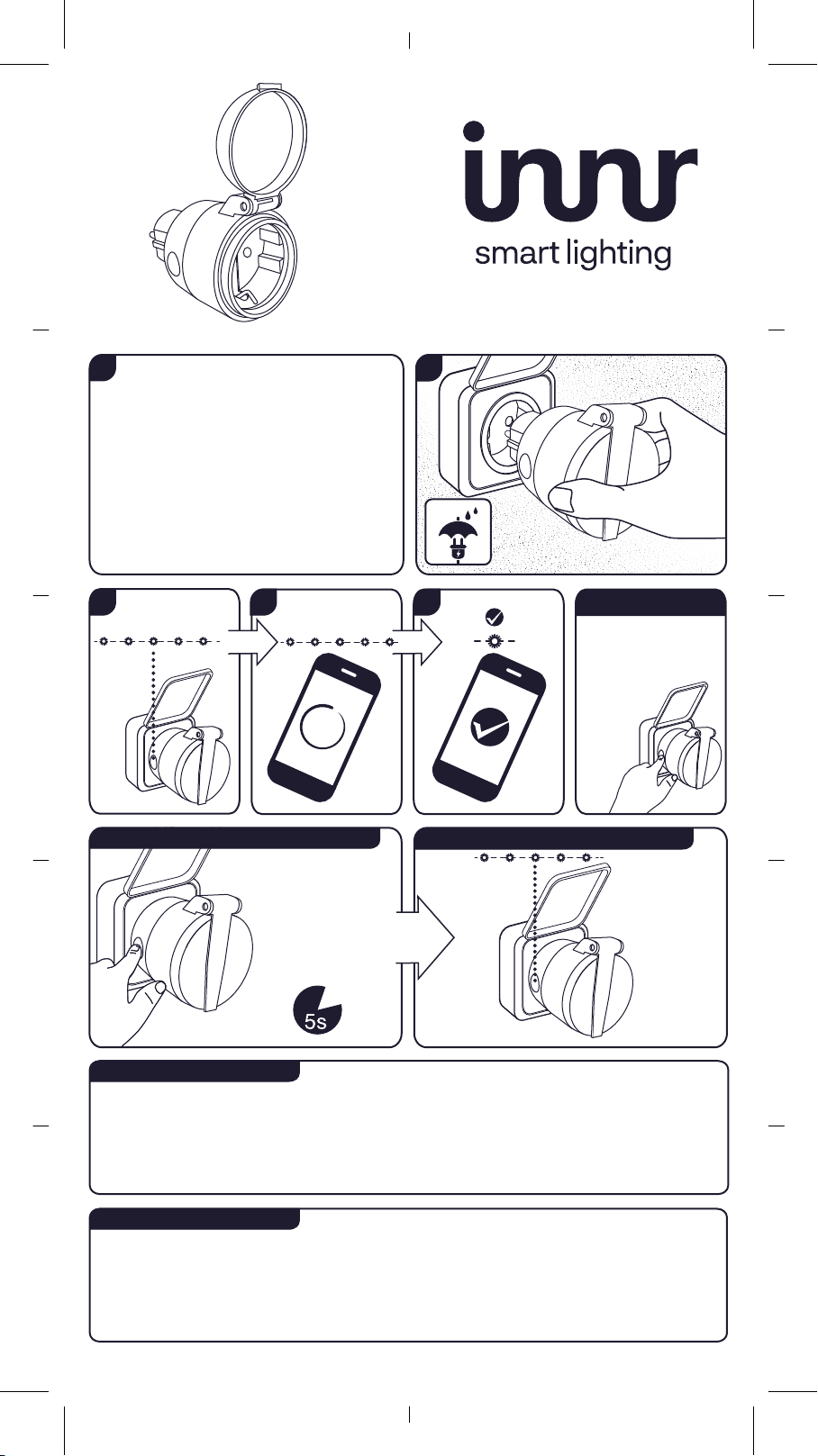 innr
smart lighting

5s