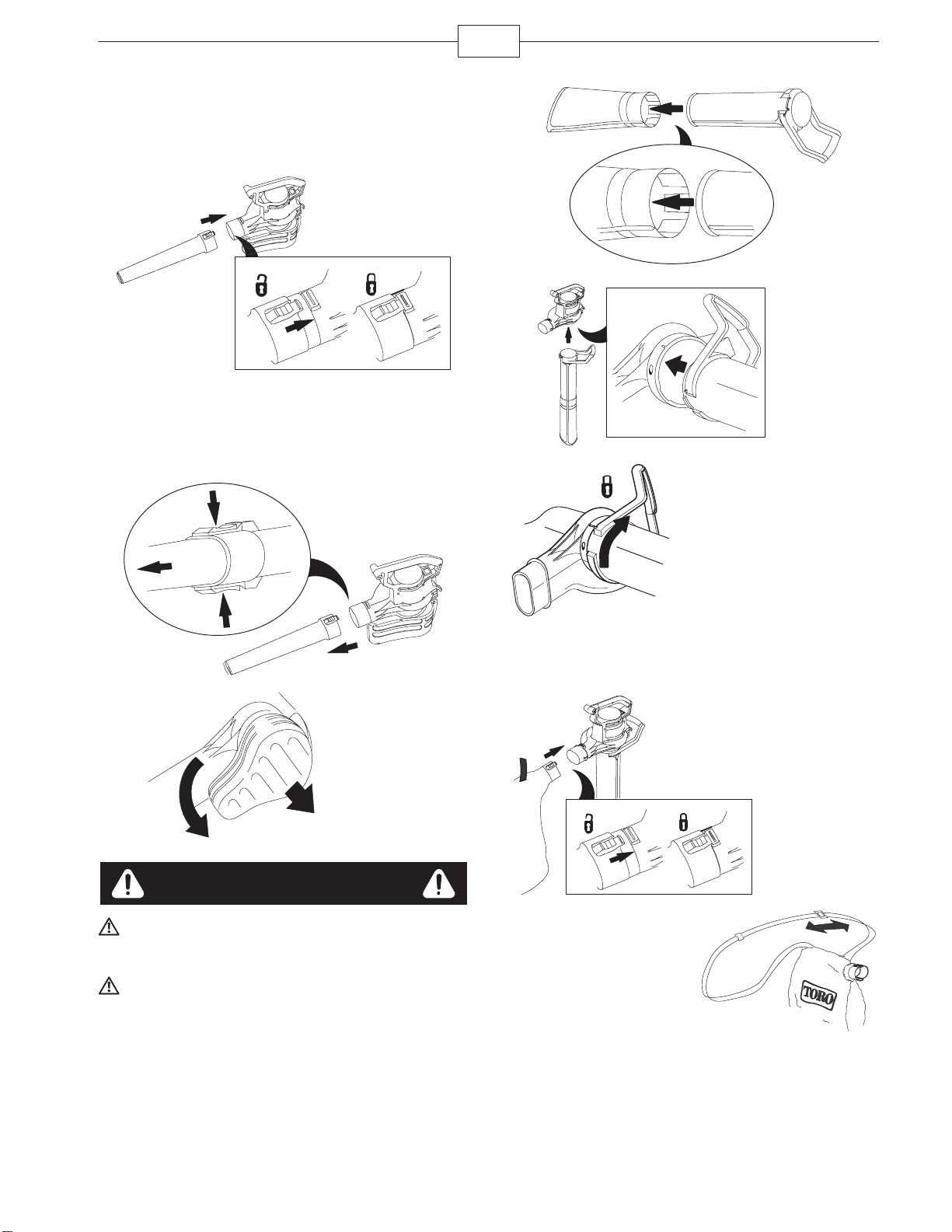 TORO