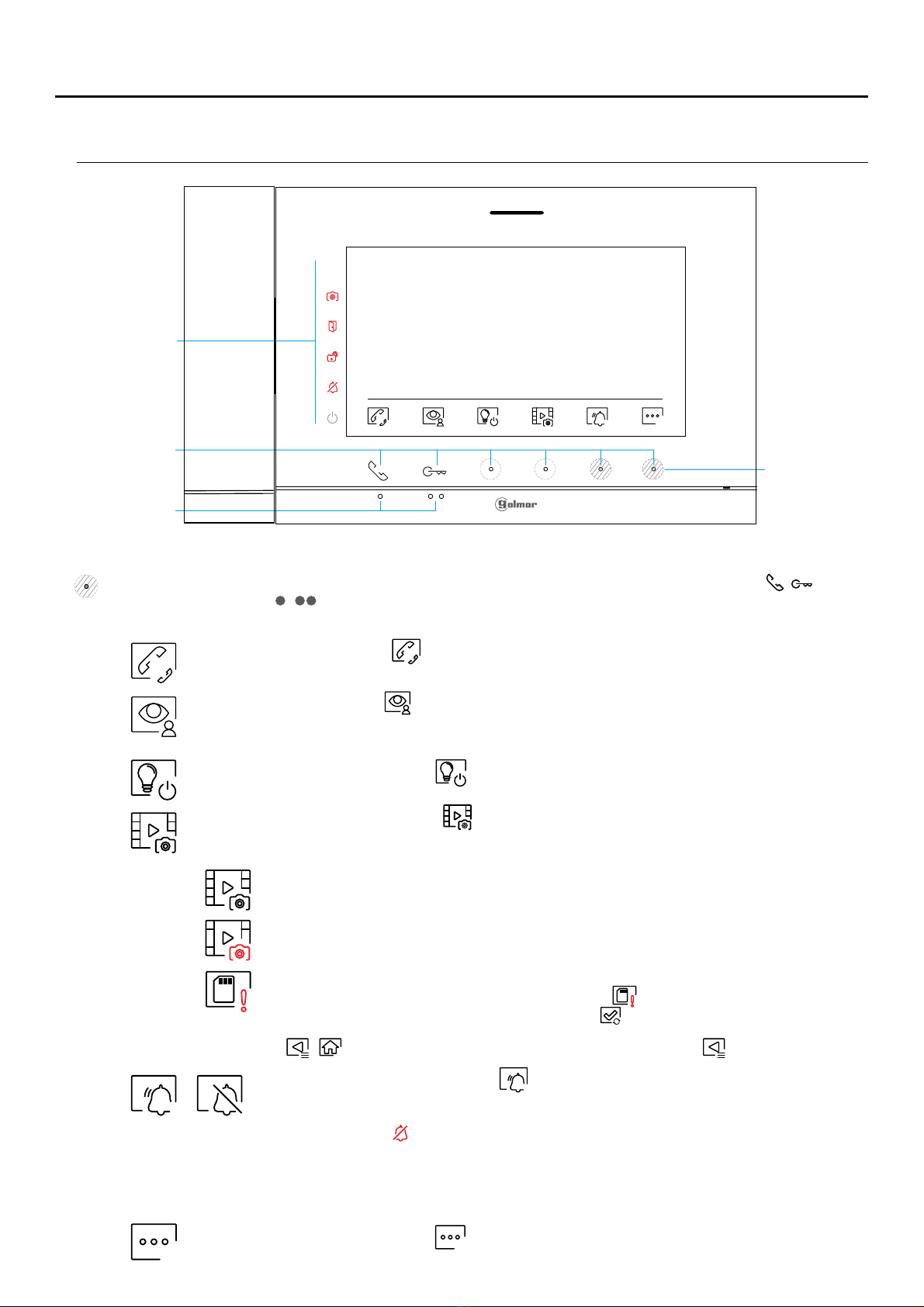 golmar