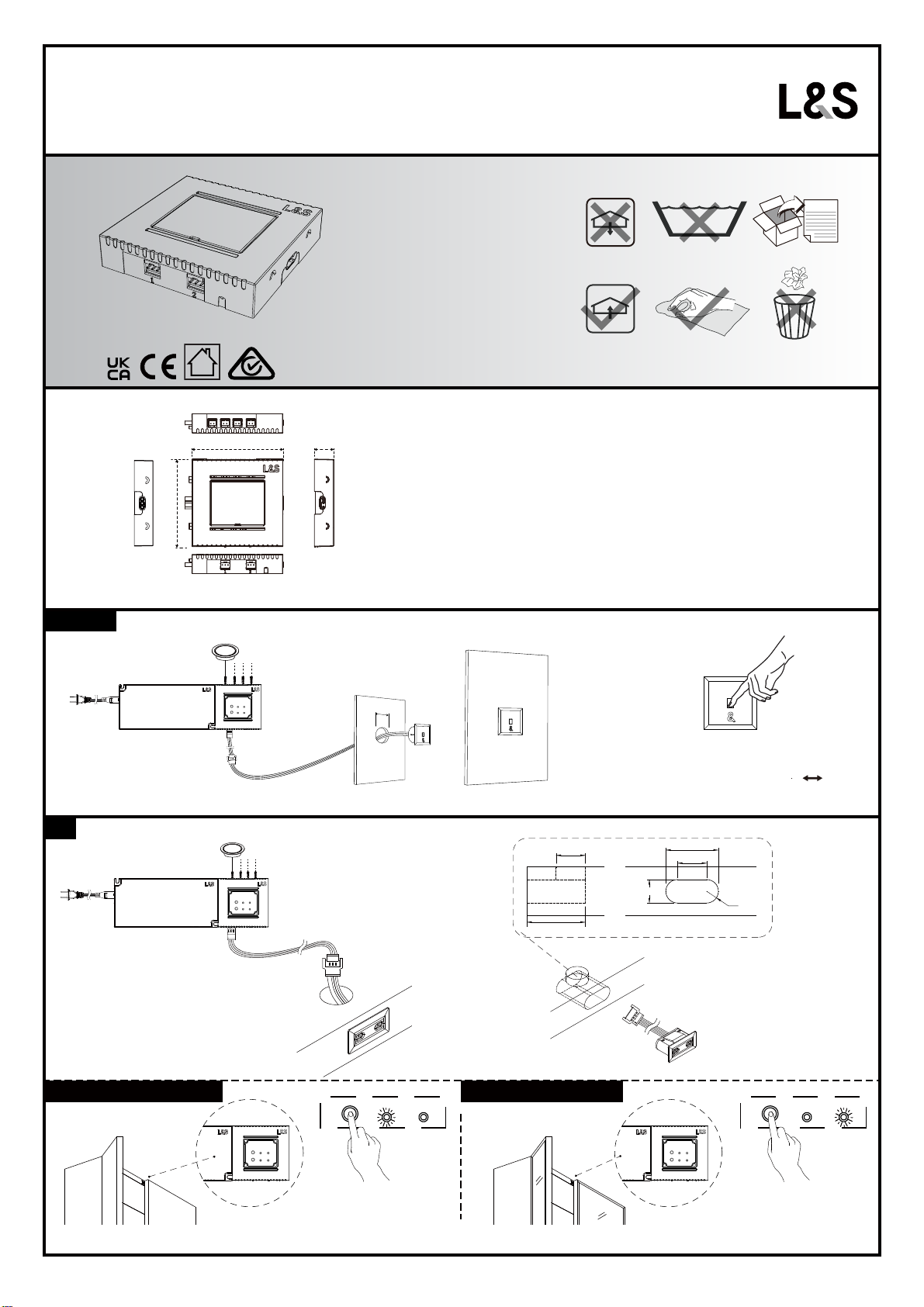 L&S

L&S
1
2

UK CA
CE

L&S

L&S
L&S

L&S
L&S

L&S
L&S

L&S
L&S