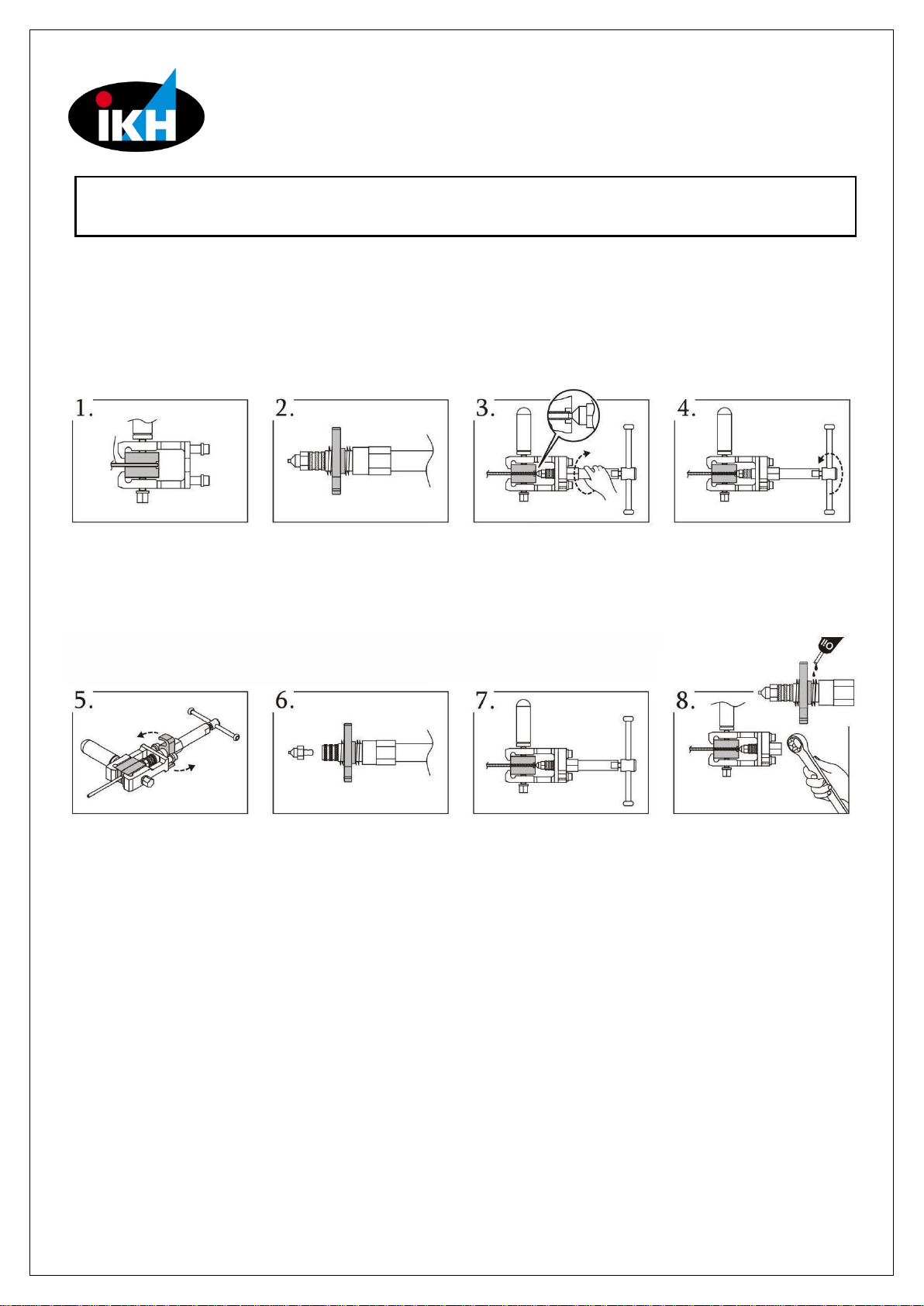 IKH

1.

2.

3.

4.

5.

6.

7.

8.

OIL