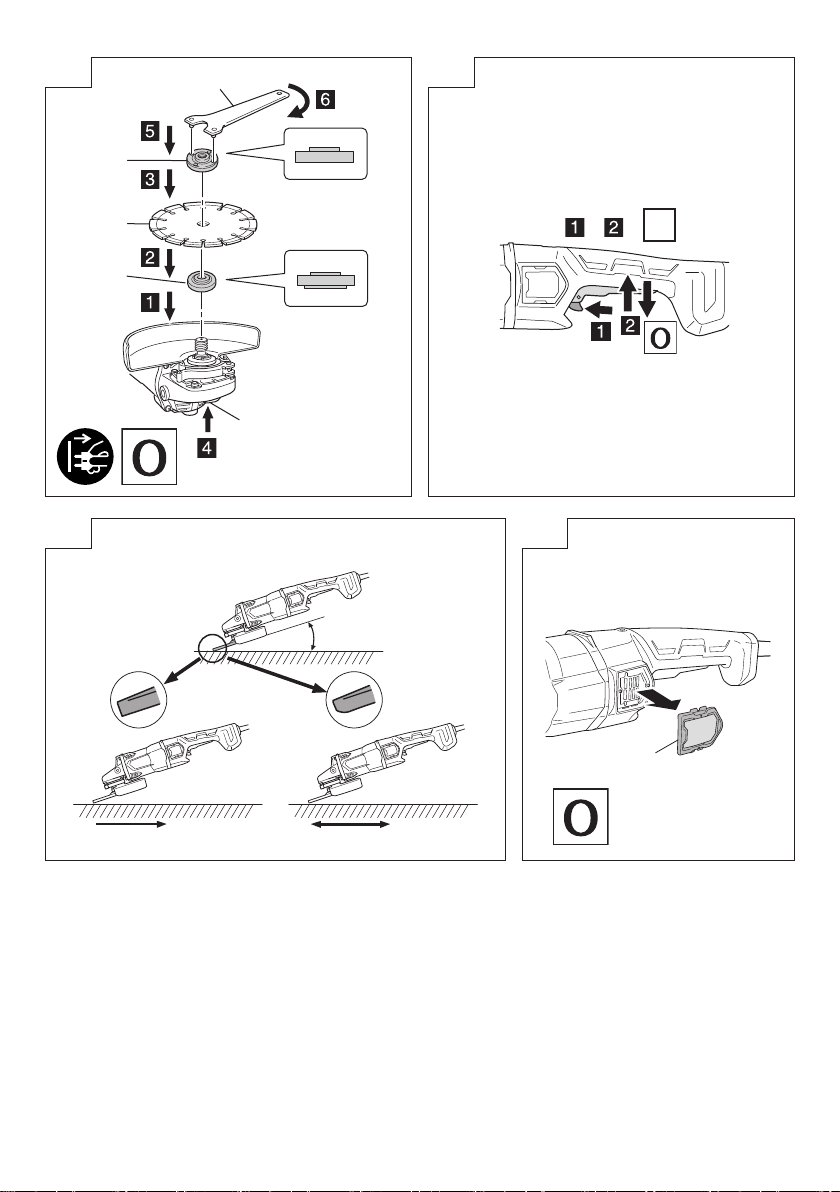 6
5
3
2
1
4
O

1 2
1
2
O

O