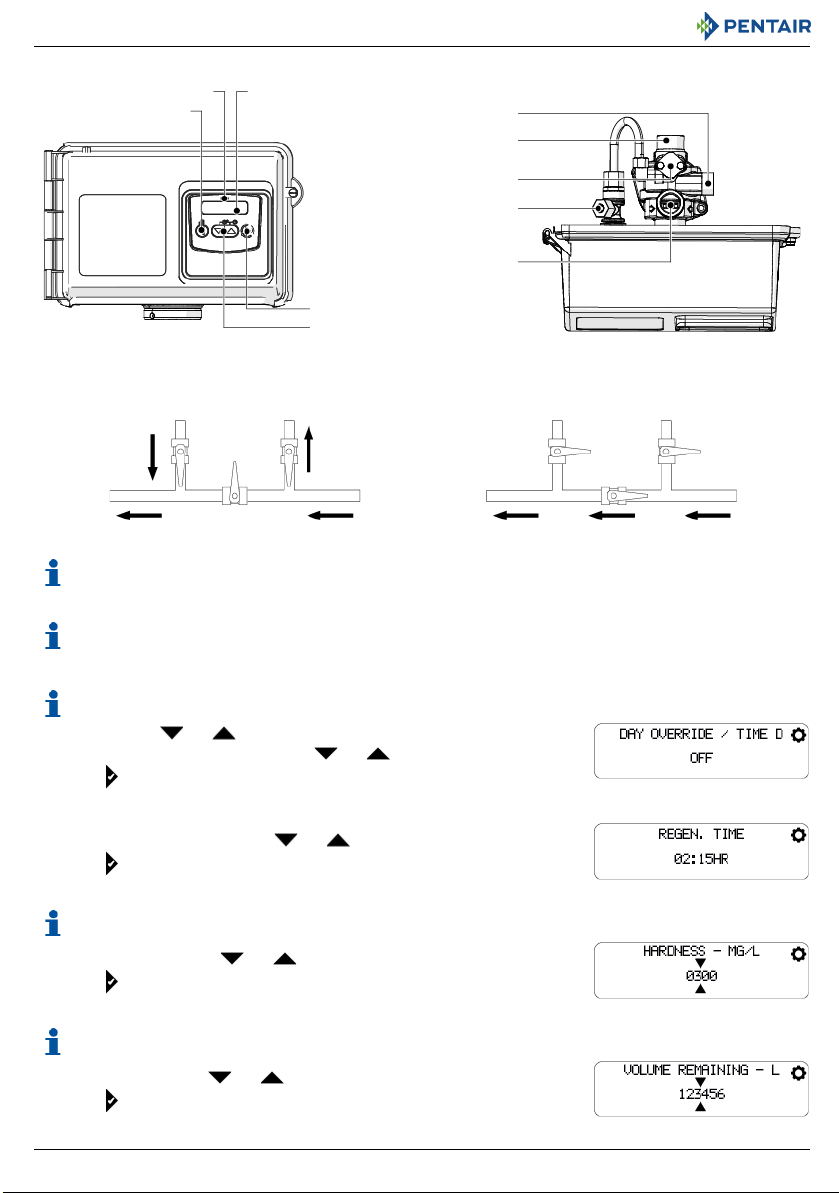 PENTAIR

DAY OVERRIDE / TIME D
OFF

REGEN. TIME
02:15HR

HARDNESS - MG/L
0300

VOLUME REMAINING - L
123456