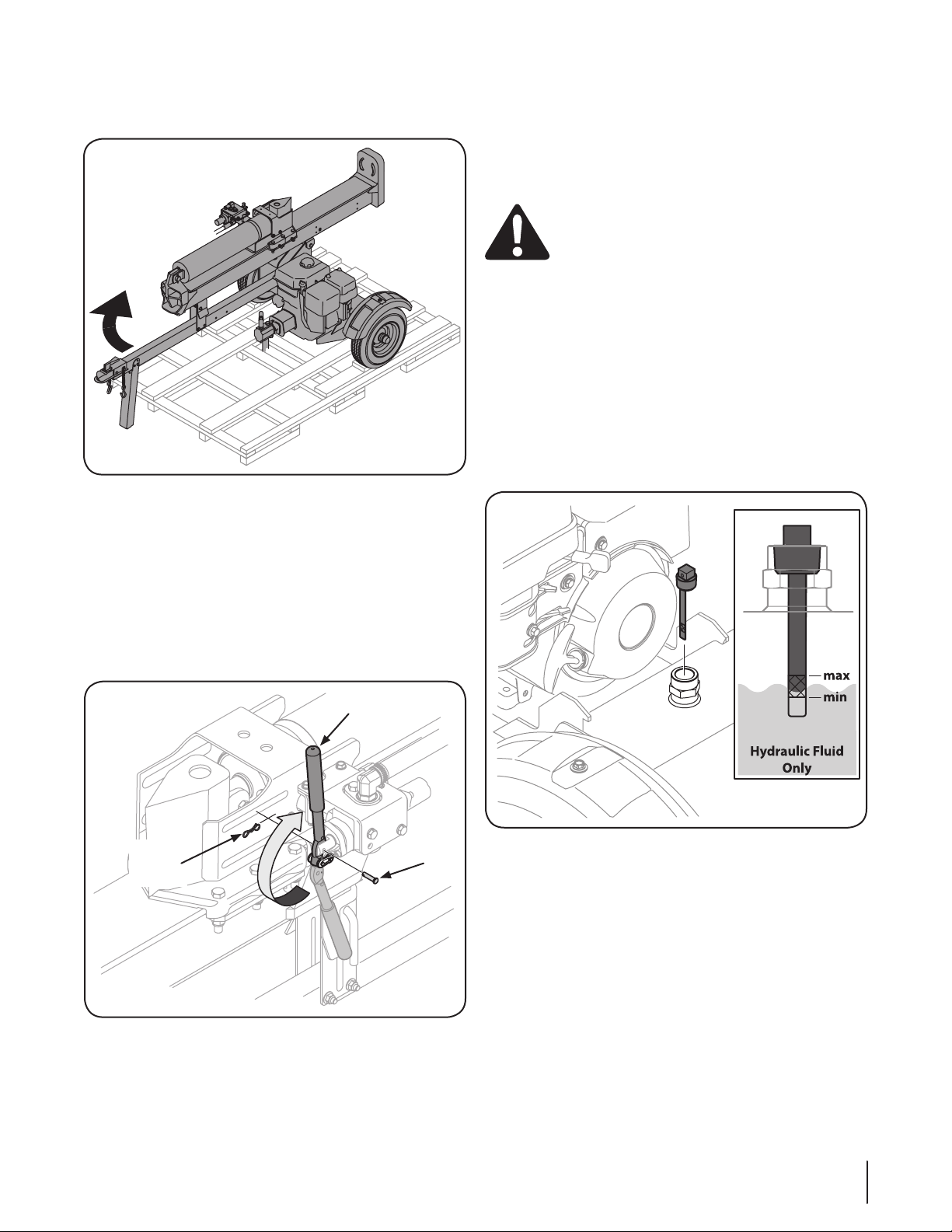 max
min
Hydraulic Fluid Only