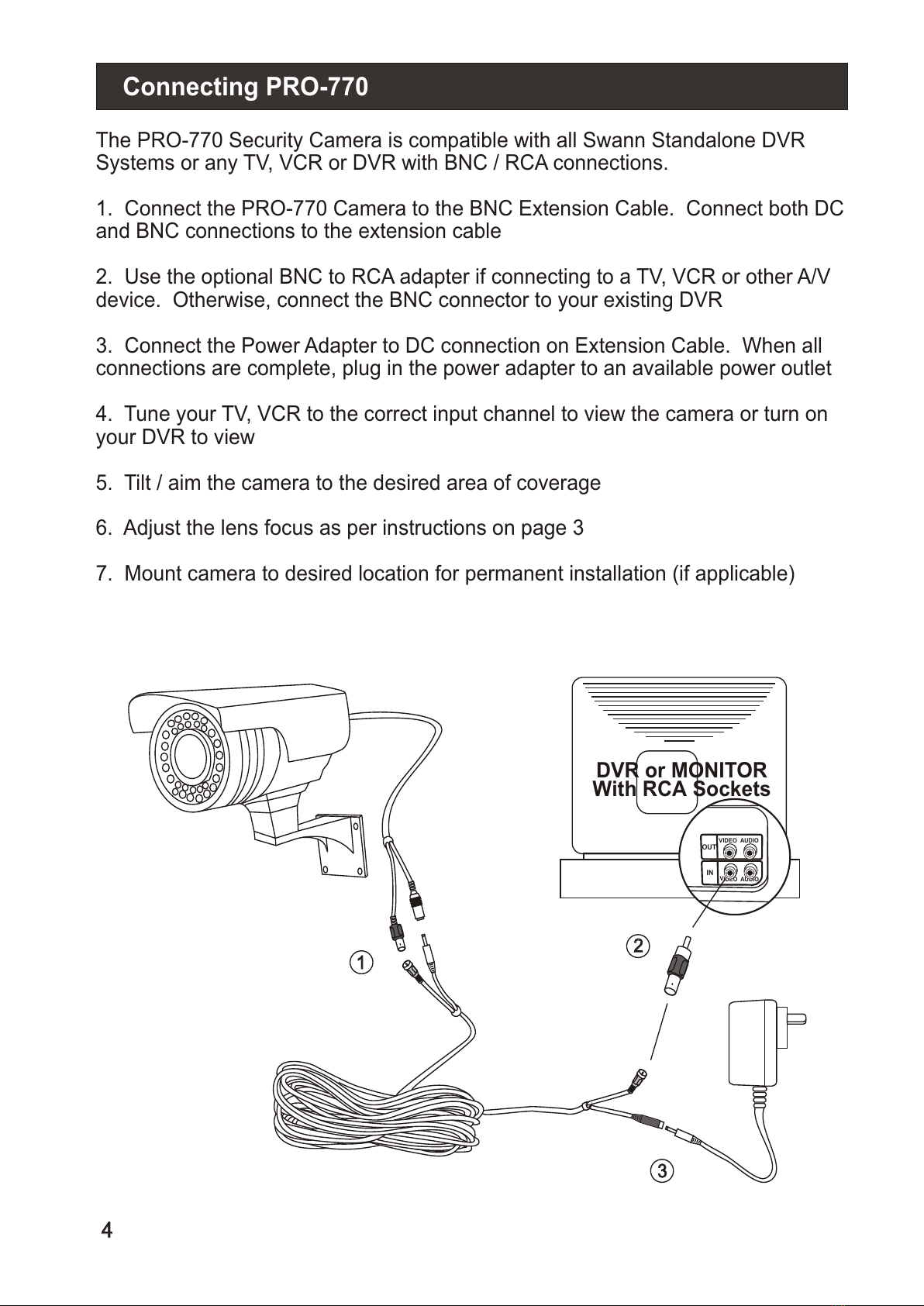 Connecting PRO-770

The PRO-770 Security Camera is compatible with all Swann Standalone DVR Systems or any TV, VCR or DVR with BNC / RCA connections.

1. Connect the PRO-770 Camera to the BNC Extension Cable. Connect both DC and BNC connections to the extension cable

2. Use the optional BNC to RCA adapter if connecting to a TV, VCR or other A/V device. Otherwise, connect the BNC connector to your existing DVR

3. Connect the Power Adapter to DC connection on Extension Cable. When all connections are complete, plug in the power adapter to an available power outlet

4. Tune your TV, VCR to the correct input channel to view the camera or turn on your DVR to view

5. Tilt / aim the camera to the desired area of coverage

6. Adjust the lens focus as per instructions on page 3

7. Mount camera to desired location for permanent installation (if applicable)

DVR or MONITOR
With RCA Sockets

OUT VIDEO AUDIO
IN VIDEO AUDIO

1

2

3

4