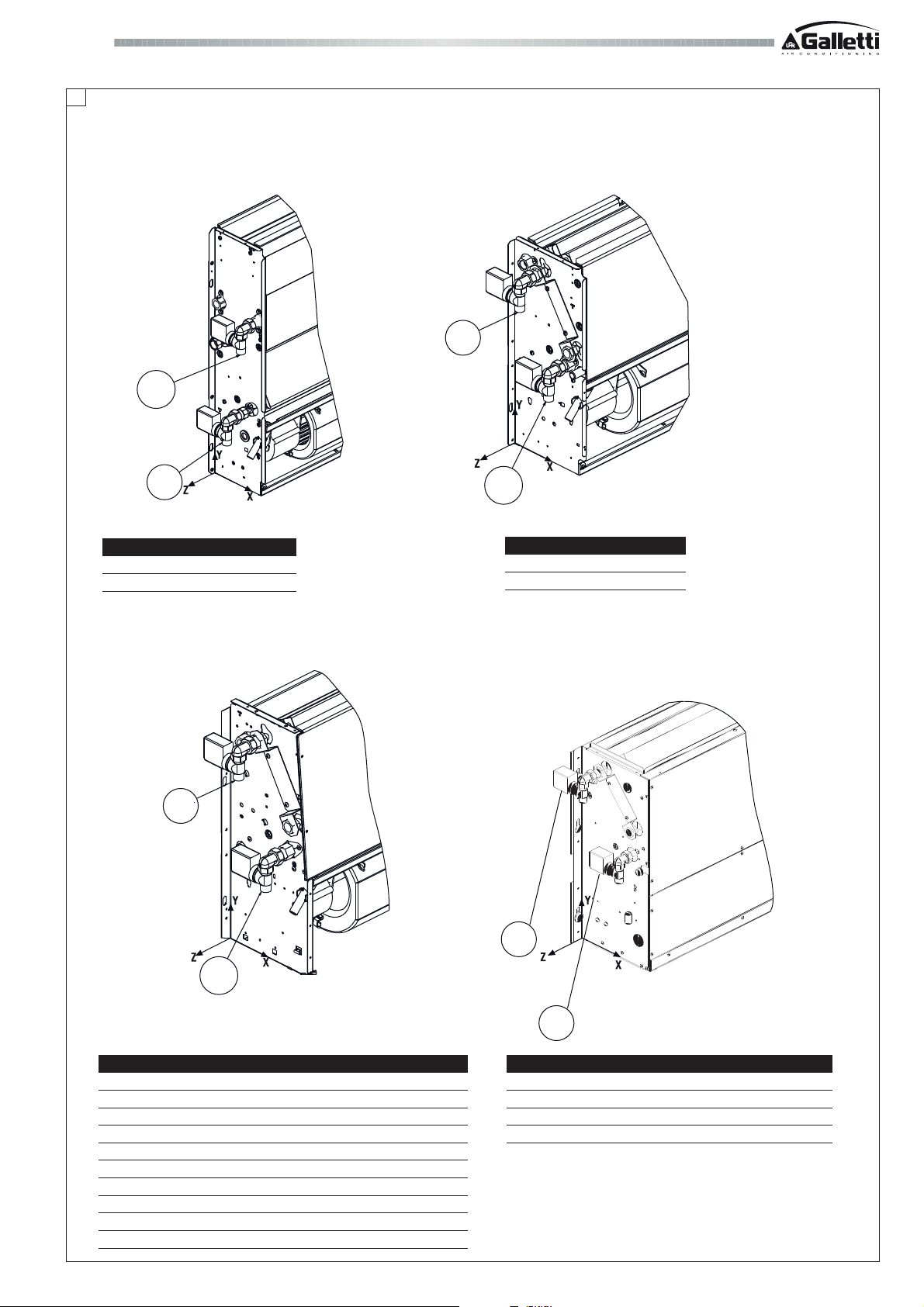 Galletti
AIR CONDITIONING

Y
Z
X

Y
Z
X

Y
Z
X

Y
Z
X