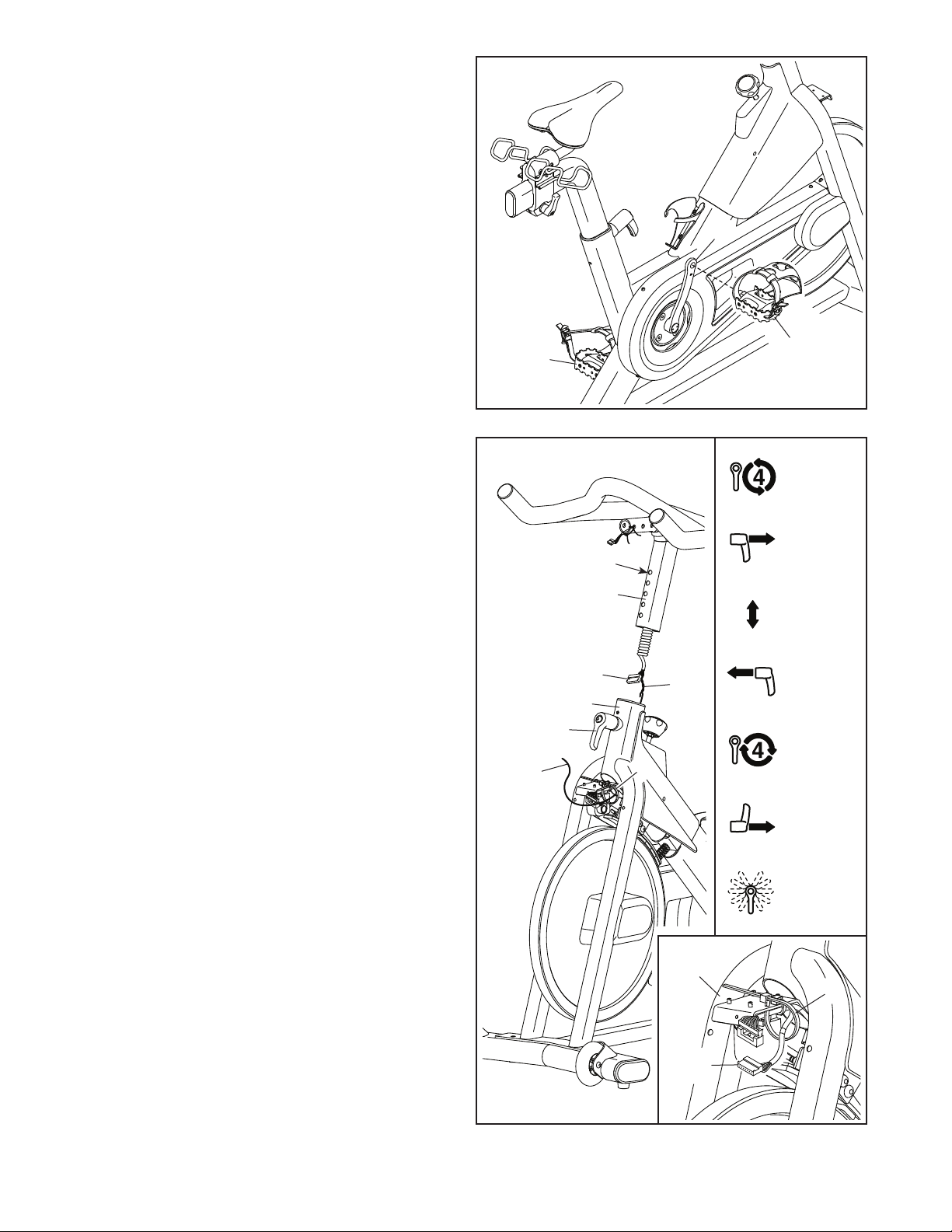 4

4