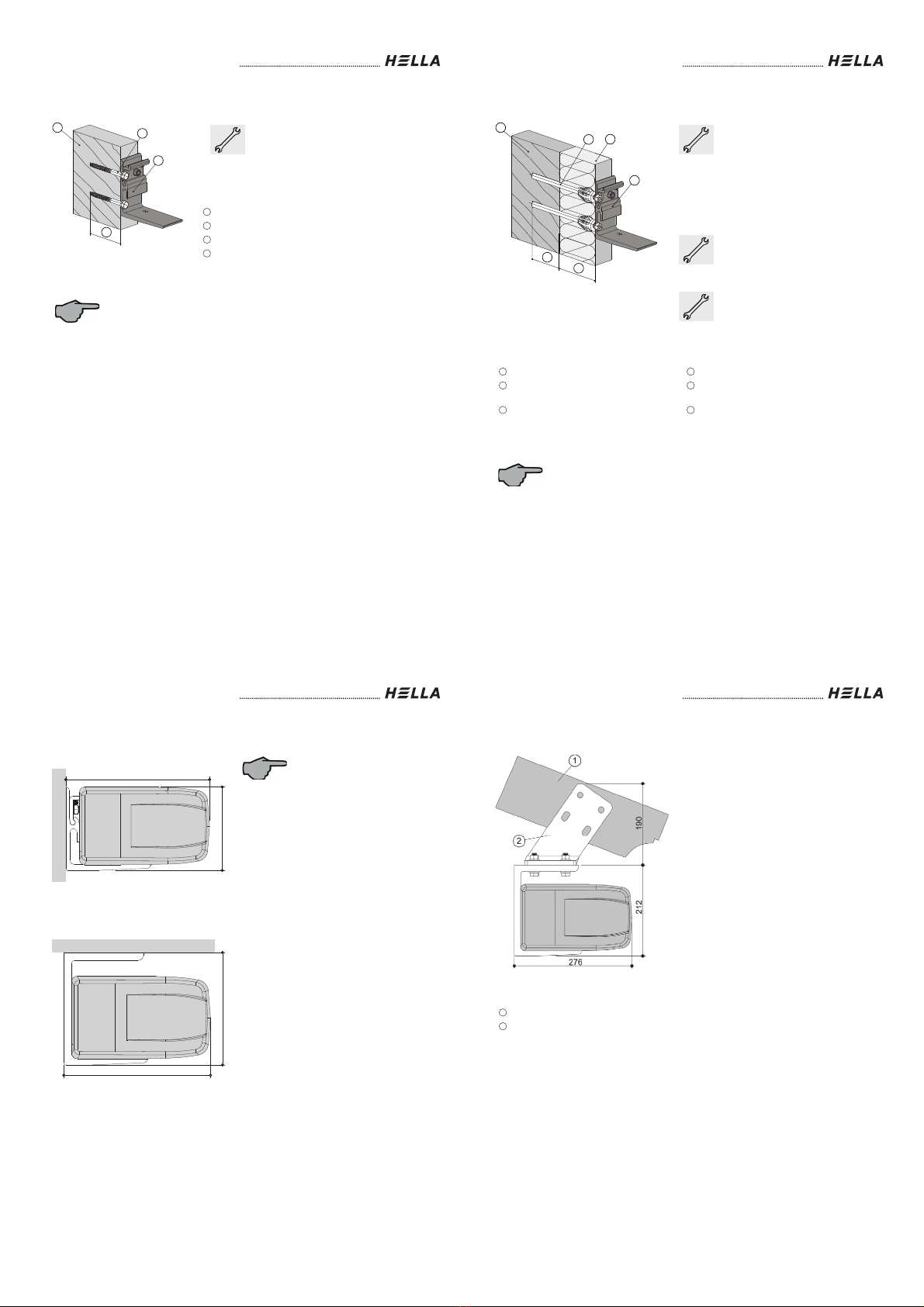 HELLA

HELLA

HELLA

HELLA

1

2

190

212

276