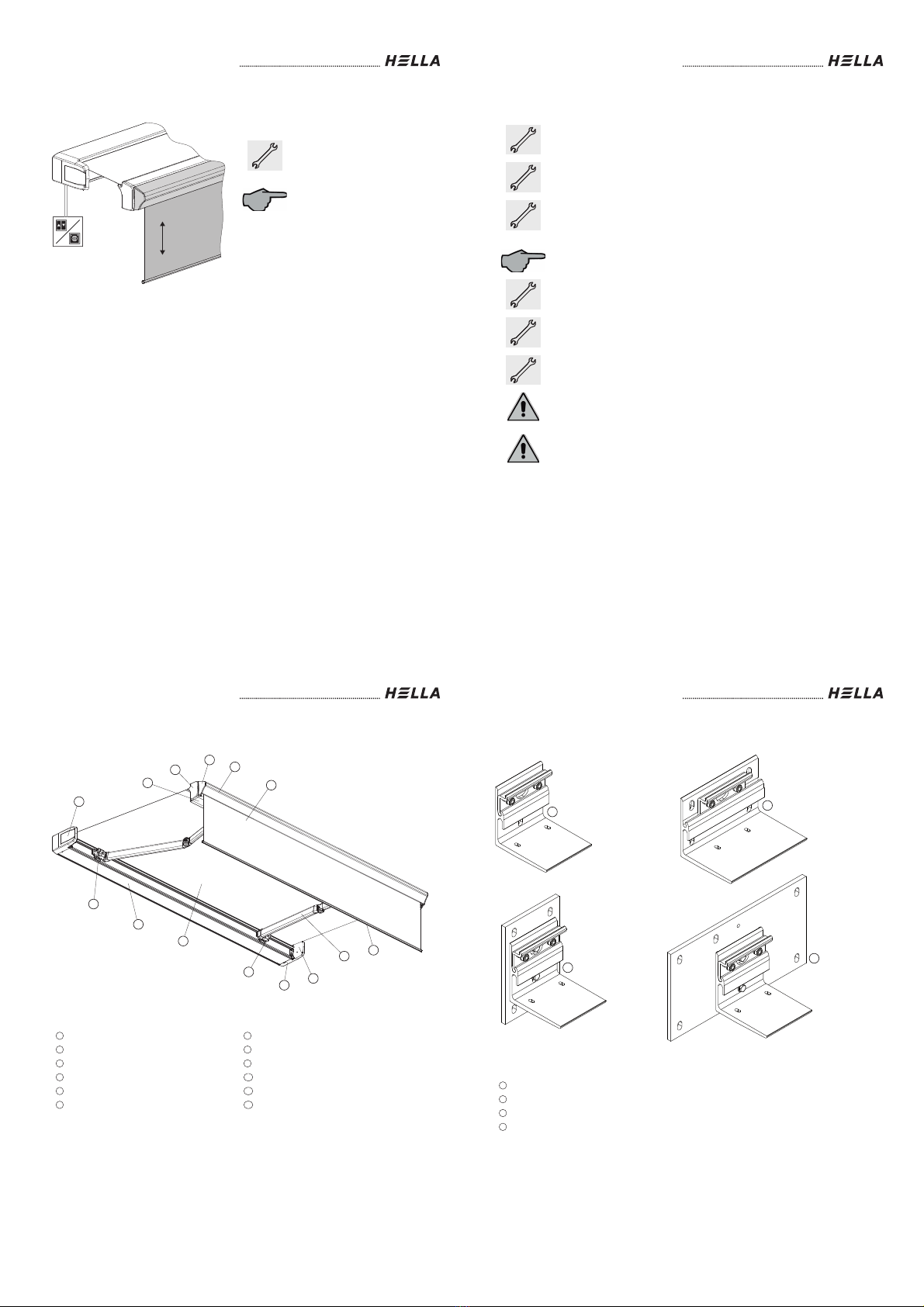 HELLA

HELLA

HELLA

HELLA