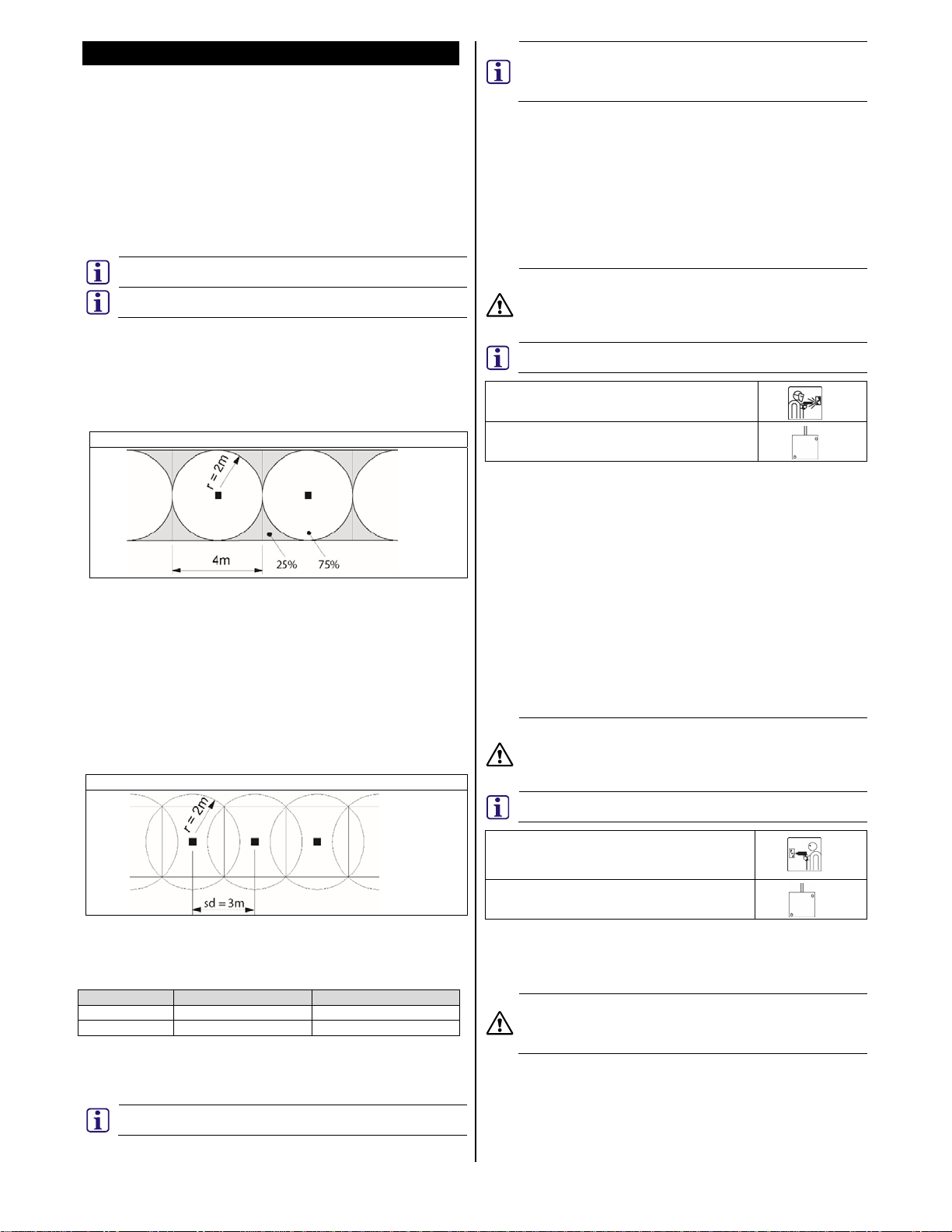 r = 2m

4m

25%

75%

r = 2m

sd = 3m