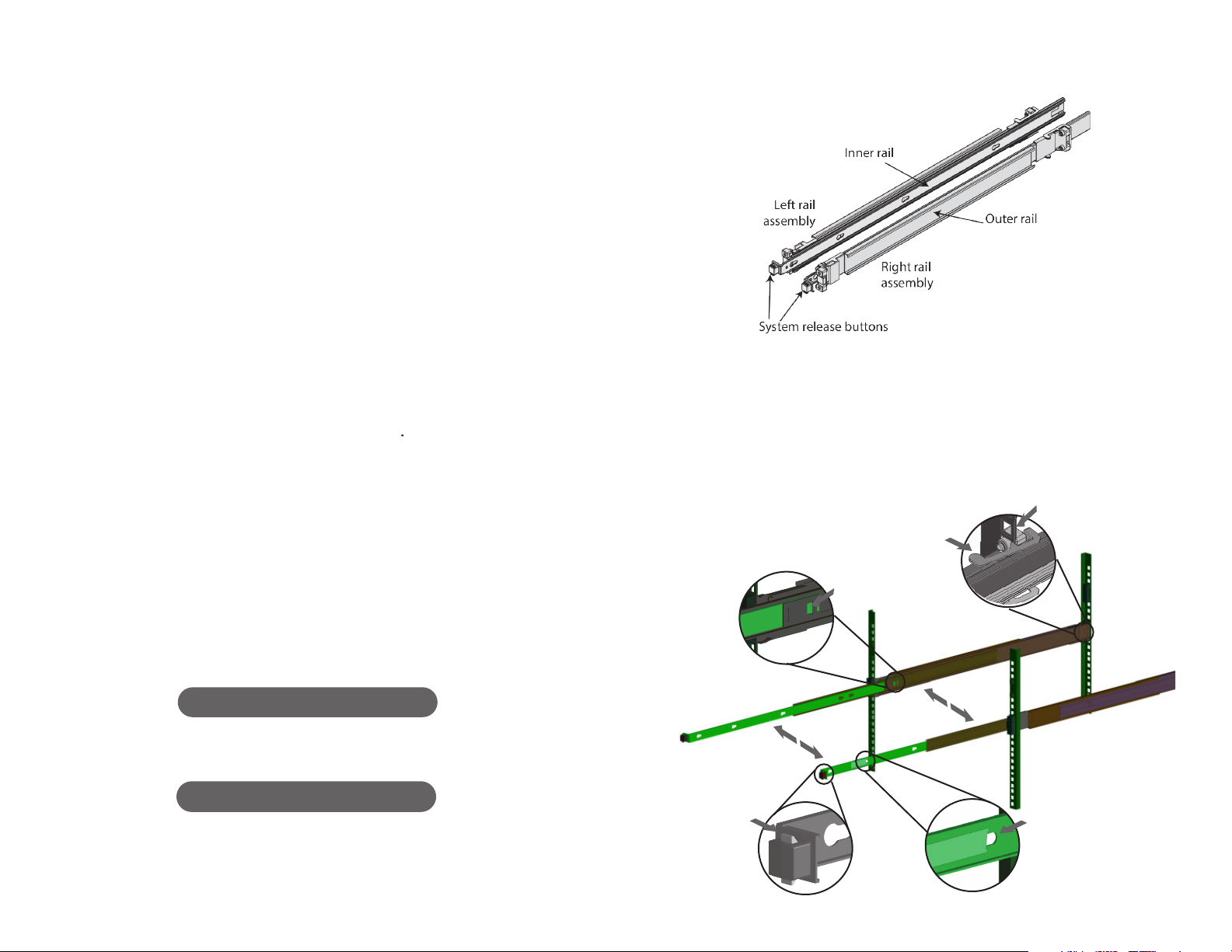 Inner rail

Left rail assembly

Outer rail

Right rail assembly

System release buttons