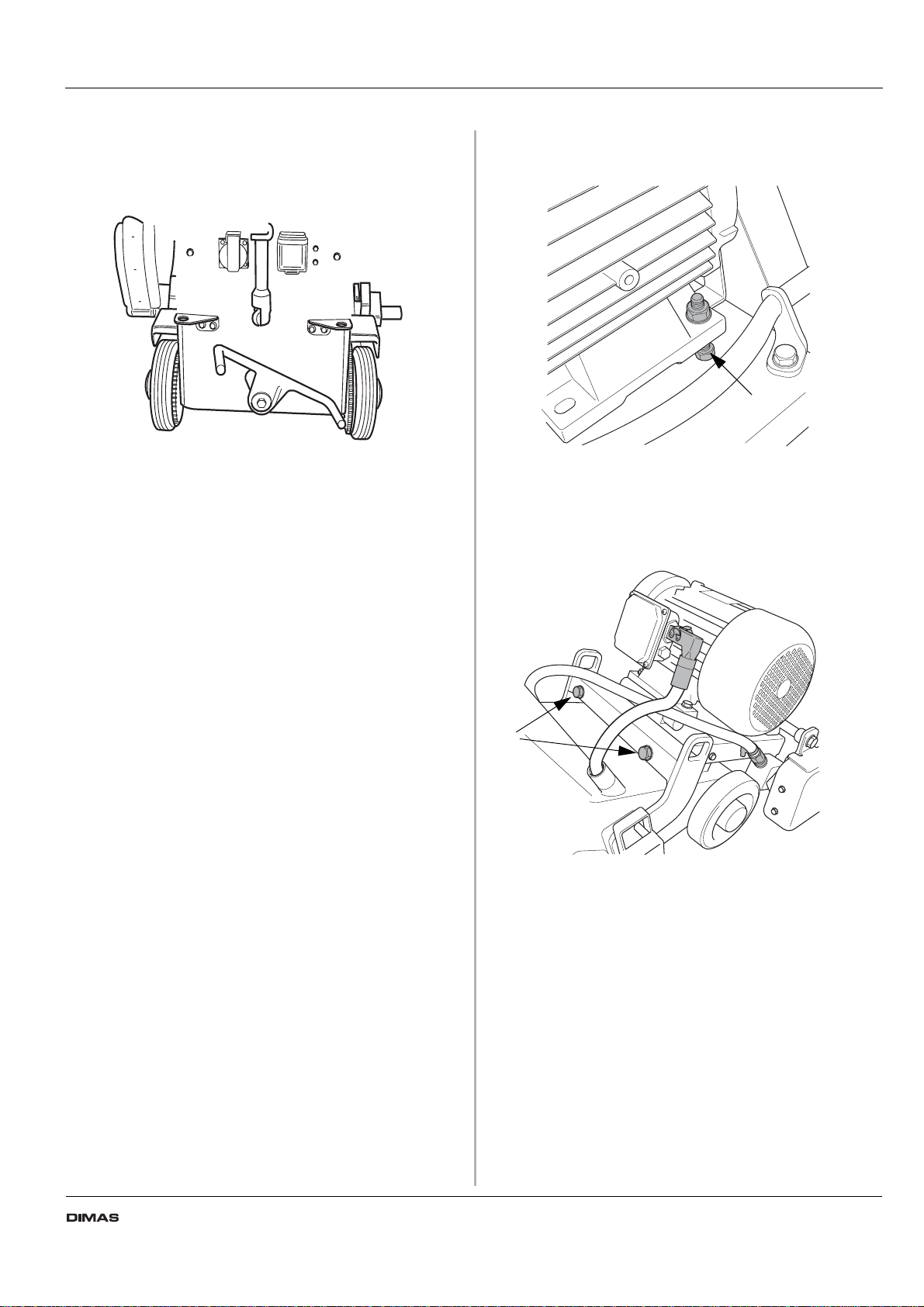 DIMAS