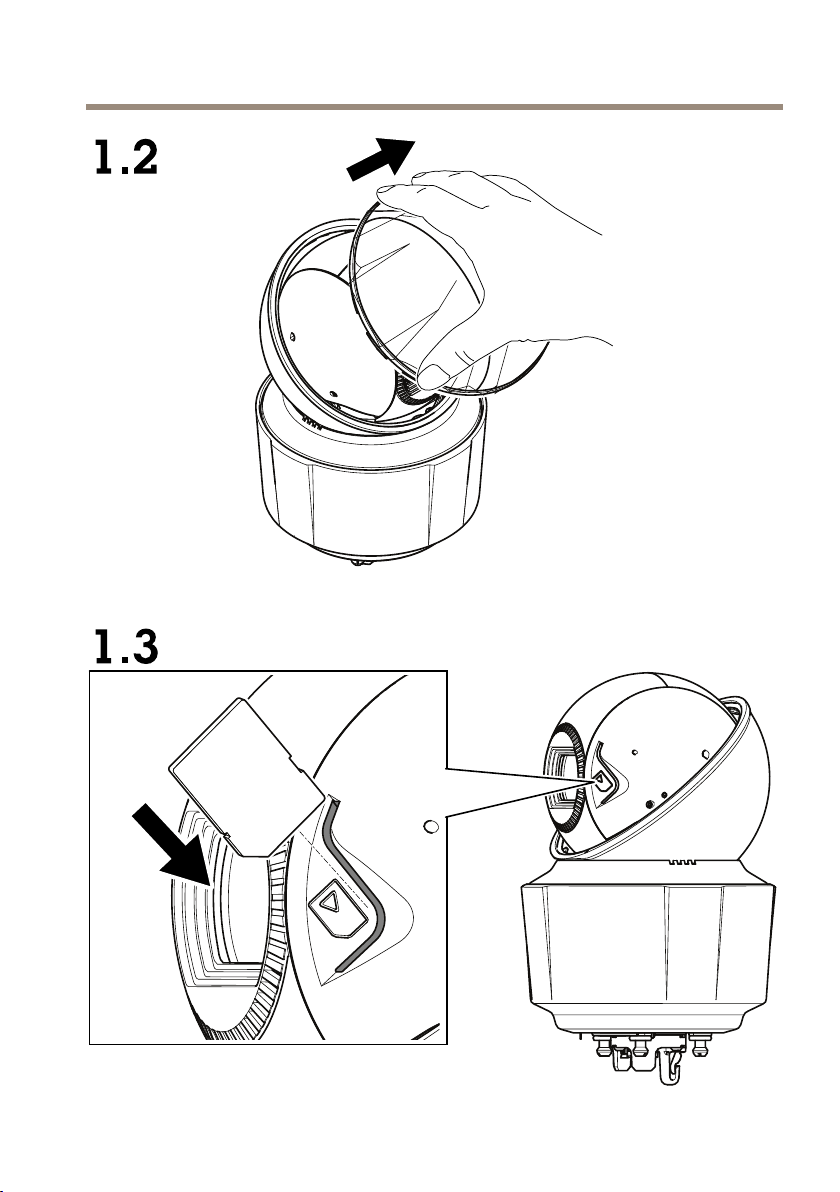 1.2

1.3