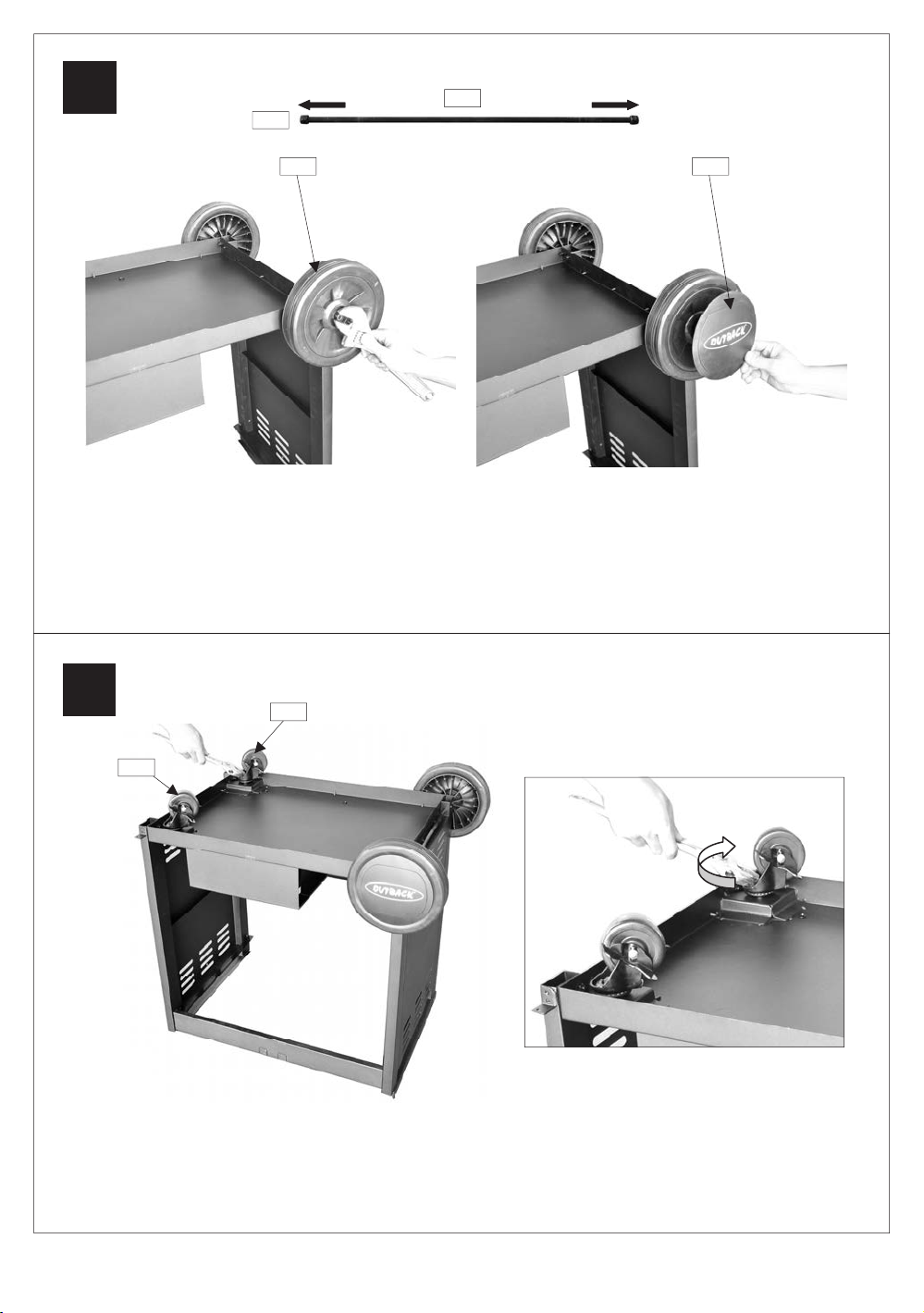 OUTBACK

OUTBACK