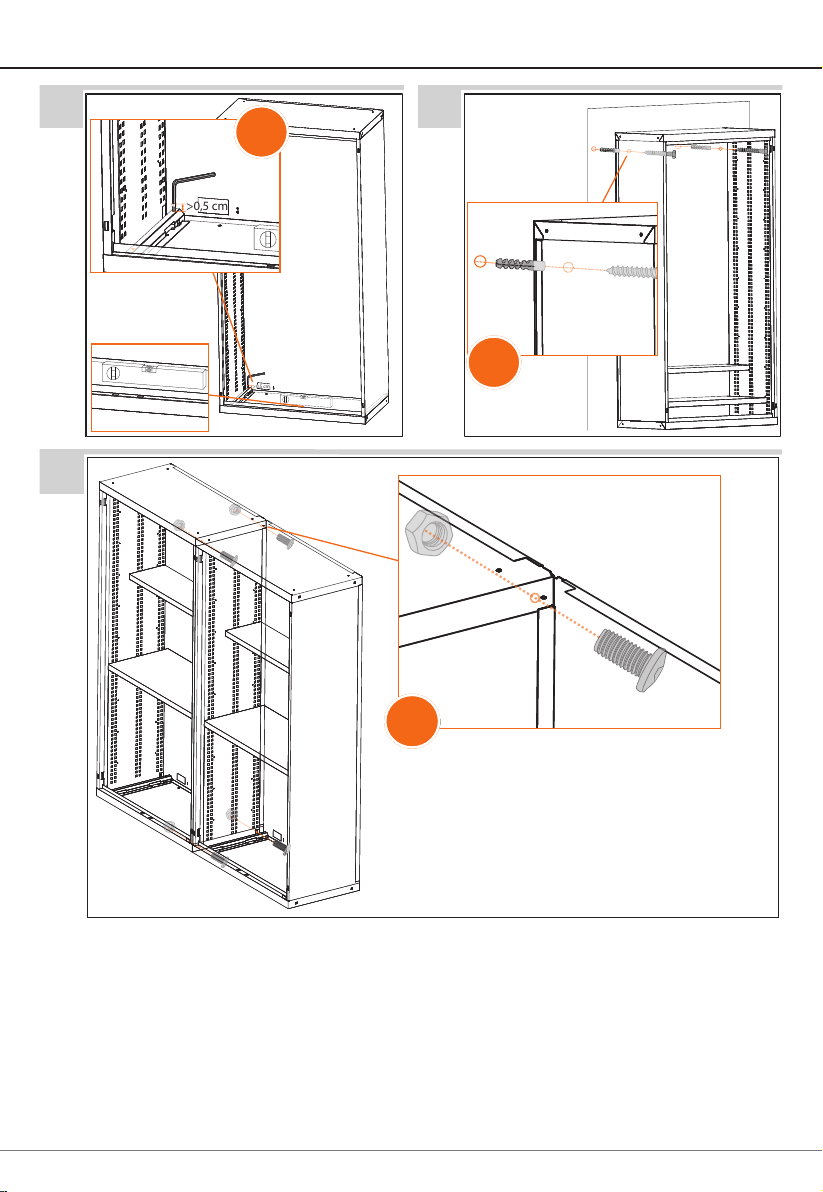 >0,5 cm