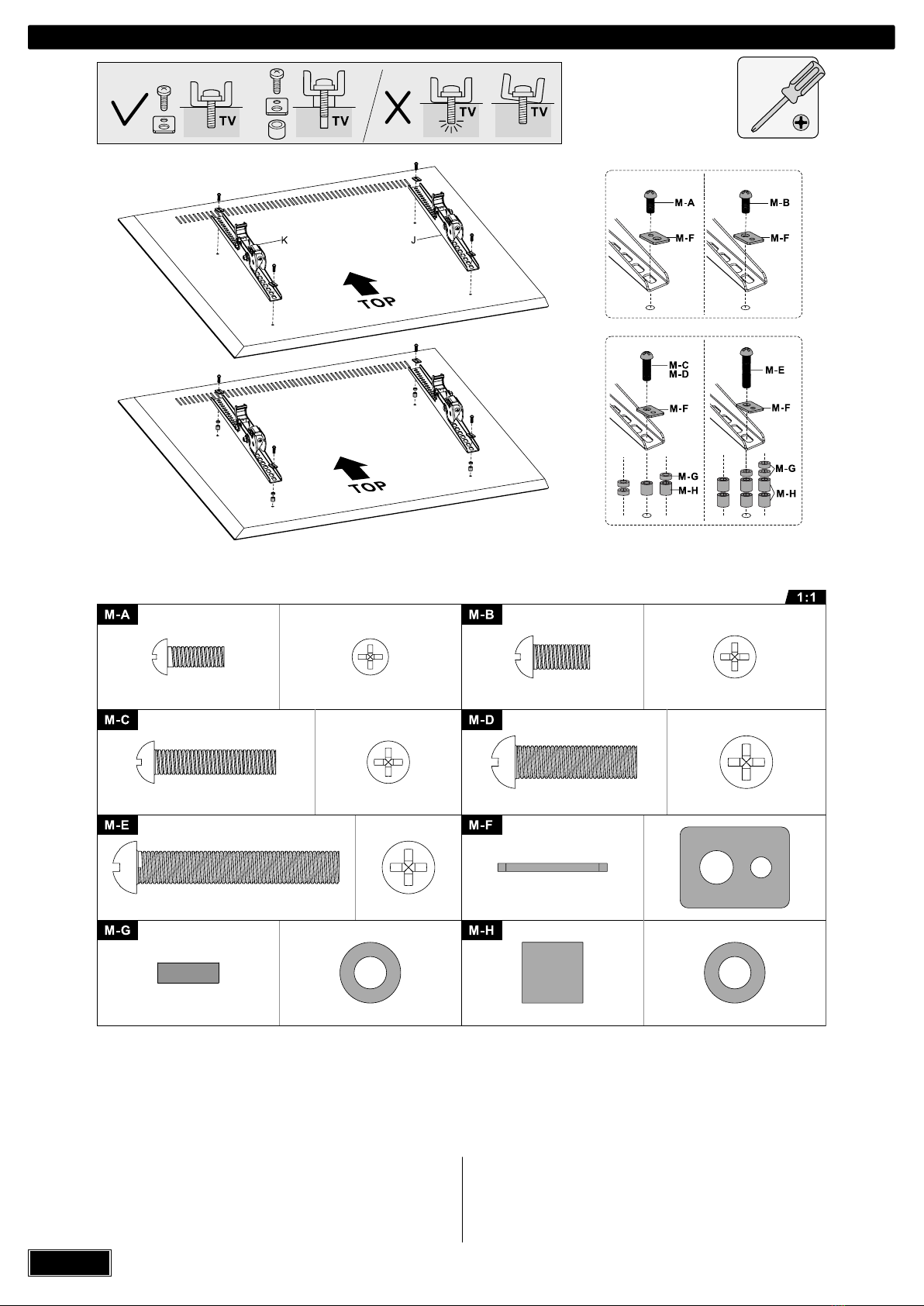 TV TV TV TV

K
J
TOP

TOP

M-A
M-F
M-B
M-F

M-C
M-D
M-F
M-G
M-H
M-E
M-F
M-G
M-H

1:1

M-A
M-B
M-C
M-D
M-E
M-F
M-G
M-H