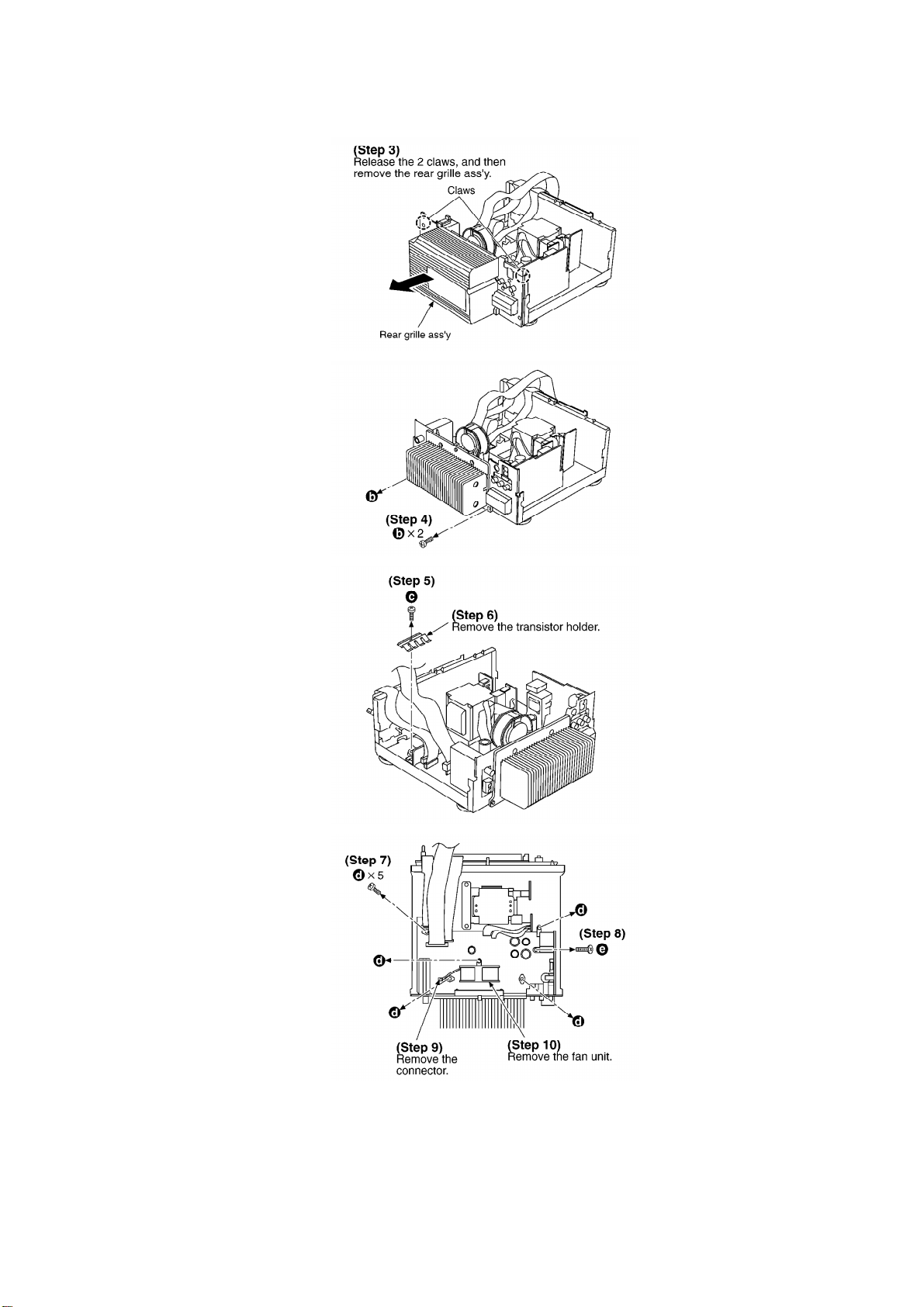 (Step 3)
Release the 2 claws, and then remove the rear grille ass'y.

Claws

Rear grille ass'y

b

(Step 4)
b × 2

(Step 5)
c

(Step 6)
Remove the transistor holder.

(Step 7)
d × 5

d

(Step 8)
e

d

d

d

(Step 9)
Remove the connector.

(Step 10)
Remove the fan unit.