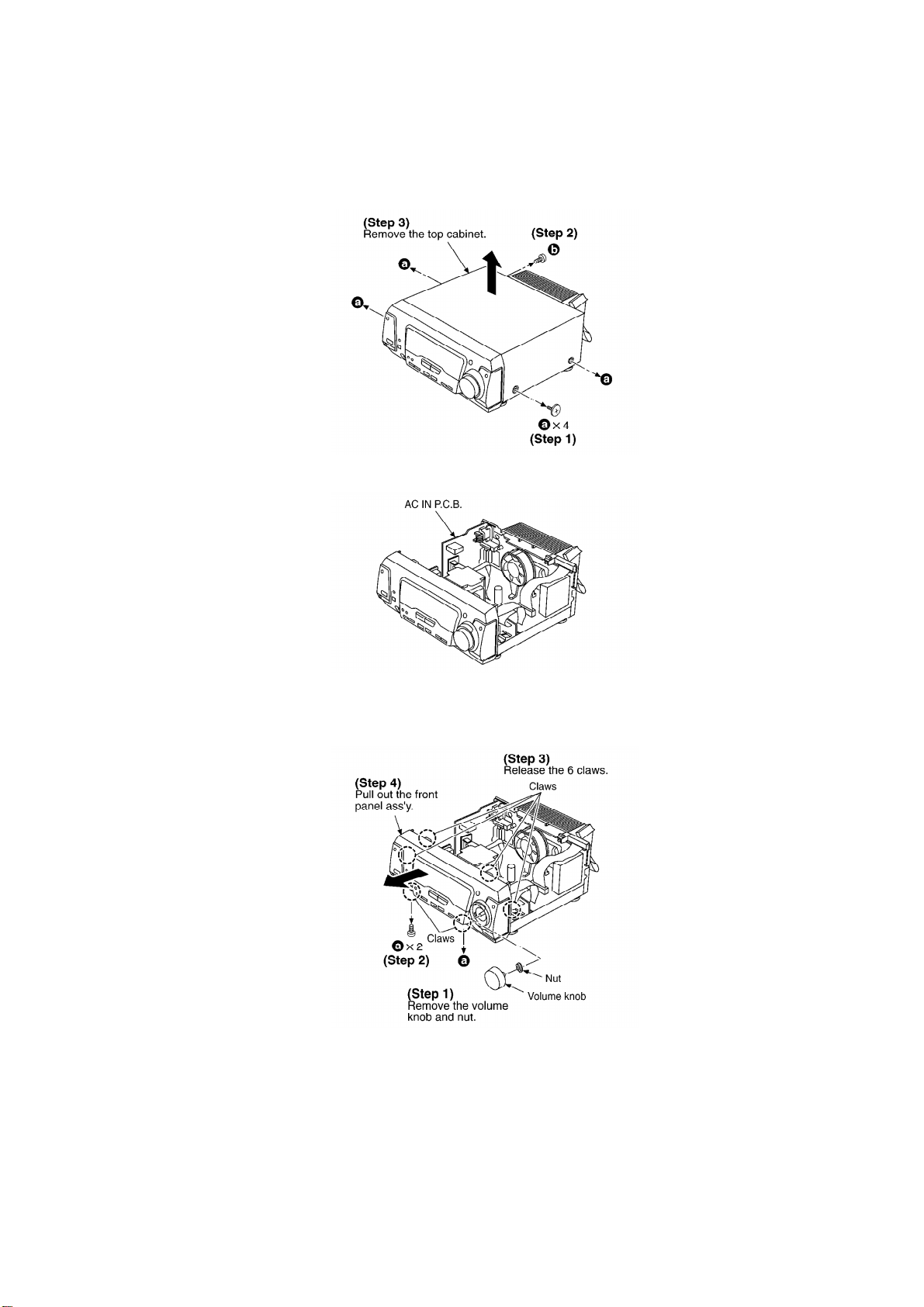 (Step 3)
Remove the top cabinet.

(Step 2)

b

a

a

a

a × 4
(Step 1)

AC IN P.C.B.

(Step 3)
Release the 6 claws.

Claws

(Step 4)
Pull out the front panel ass'y.

a × 2
(Step 2)

Claws

a

Nut

Volume knob

(Step 1)
Remove the volume knob and nut.