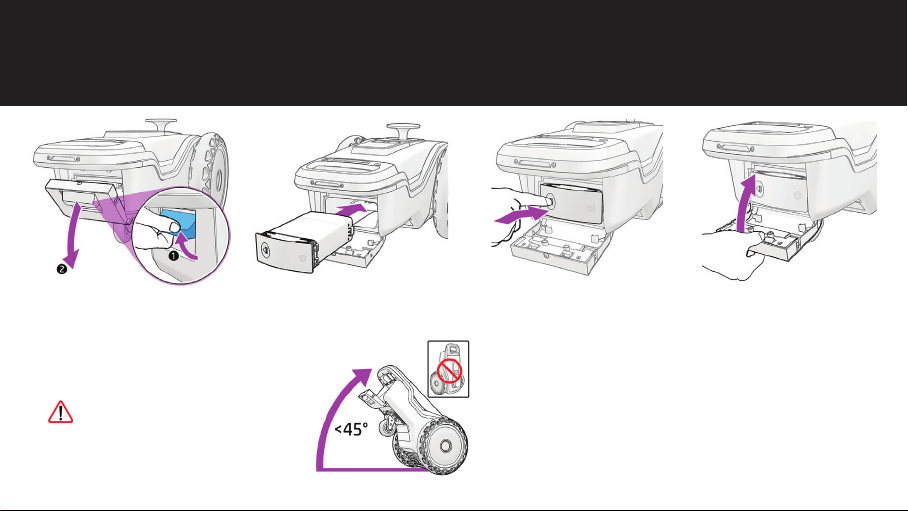 ❷ ❶

<45°