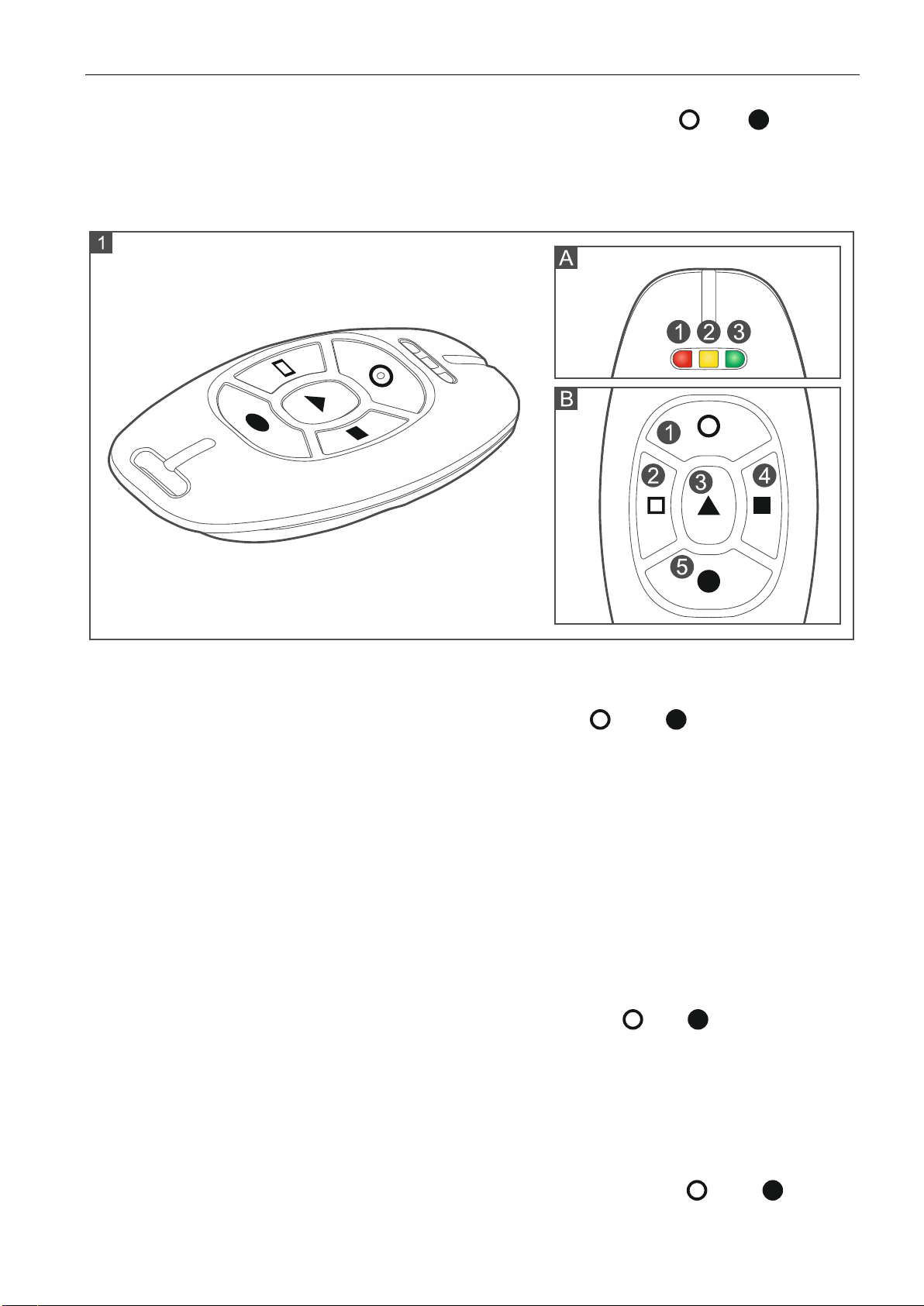 1

A

1 2 3

B

1

2

3

4

5