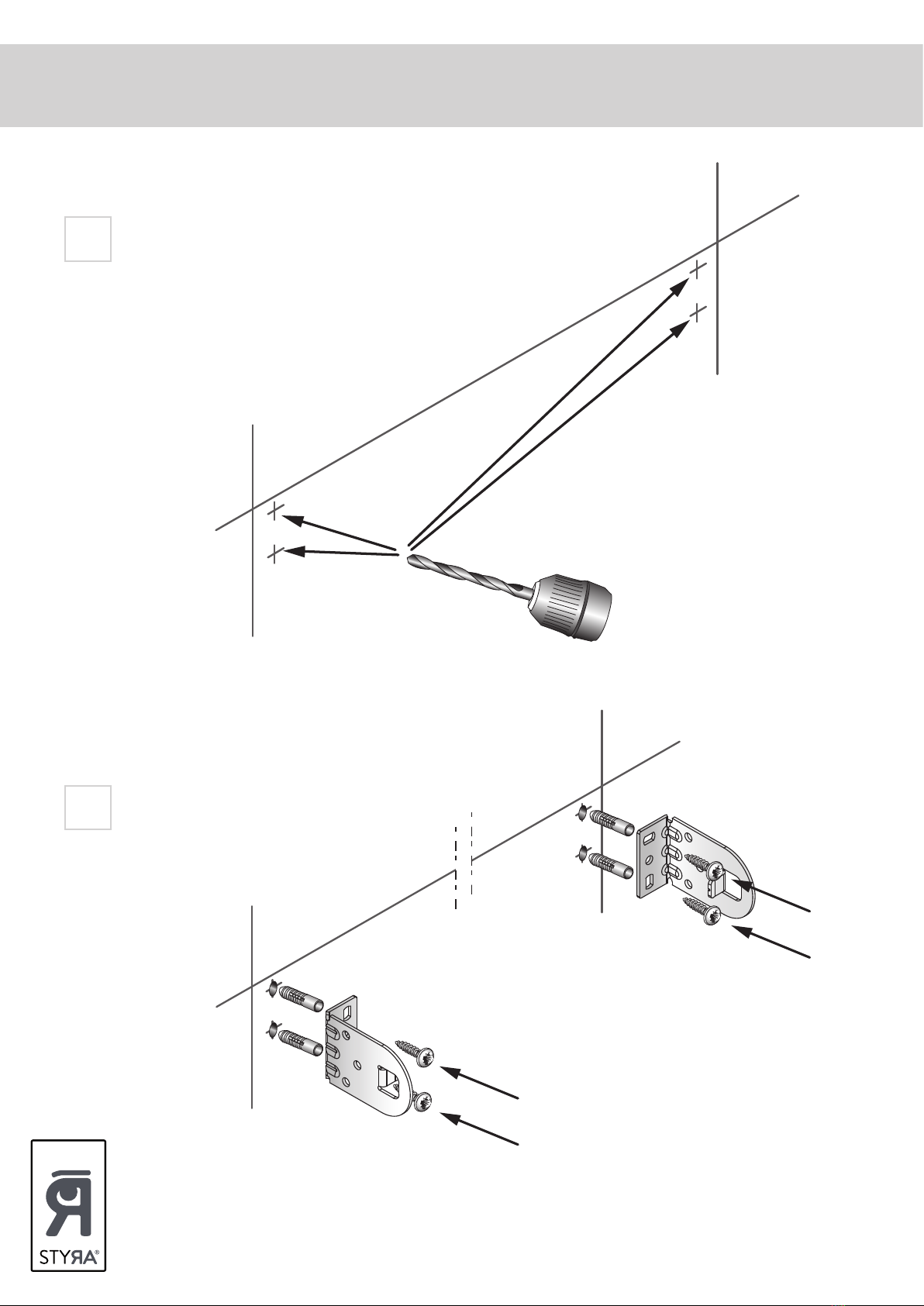 STYЯA®