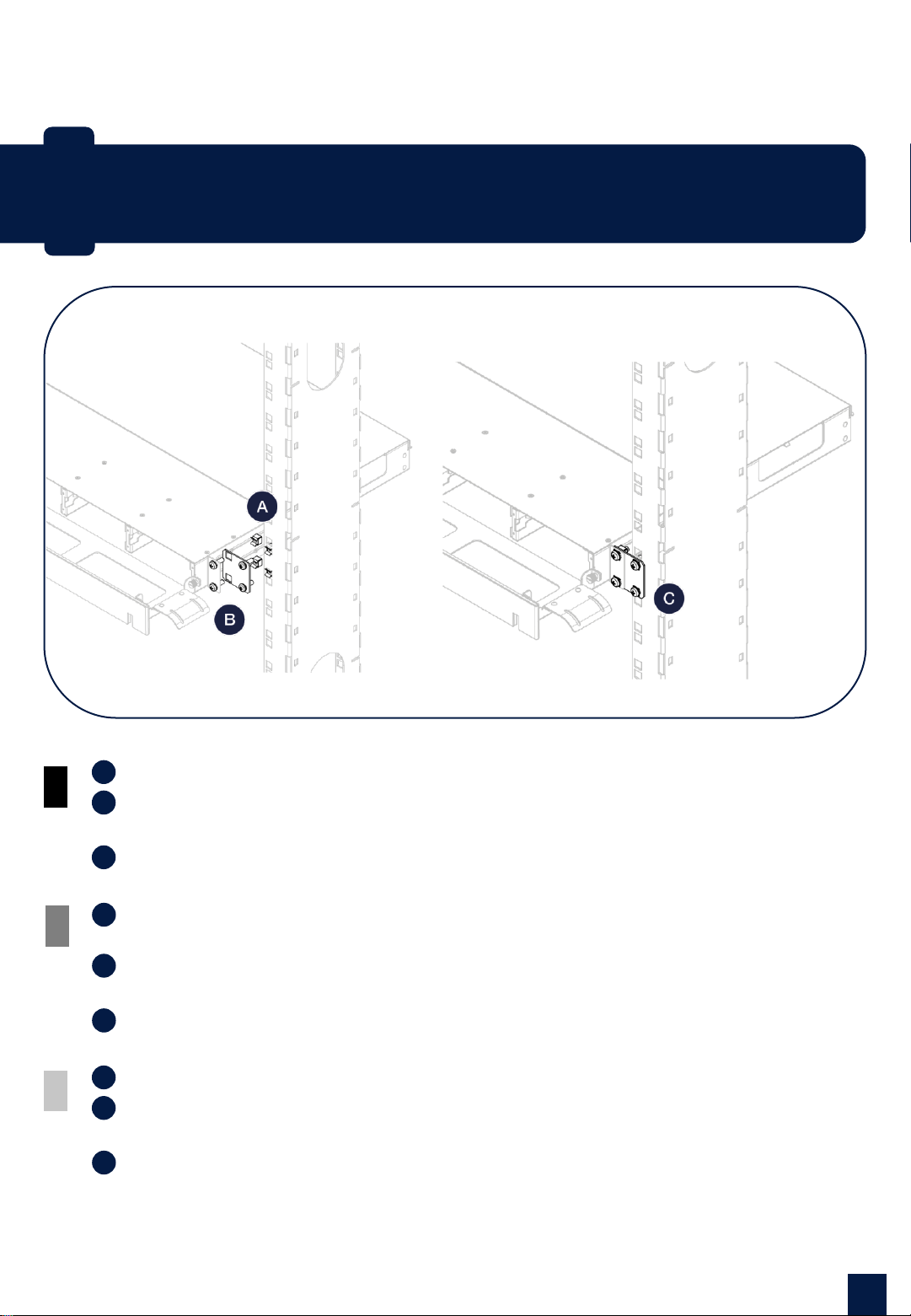 A

B

C