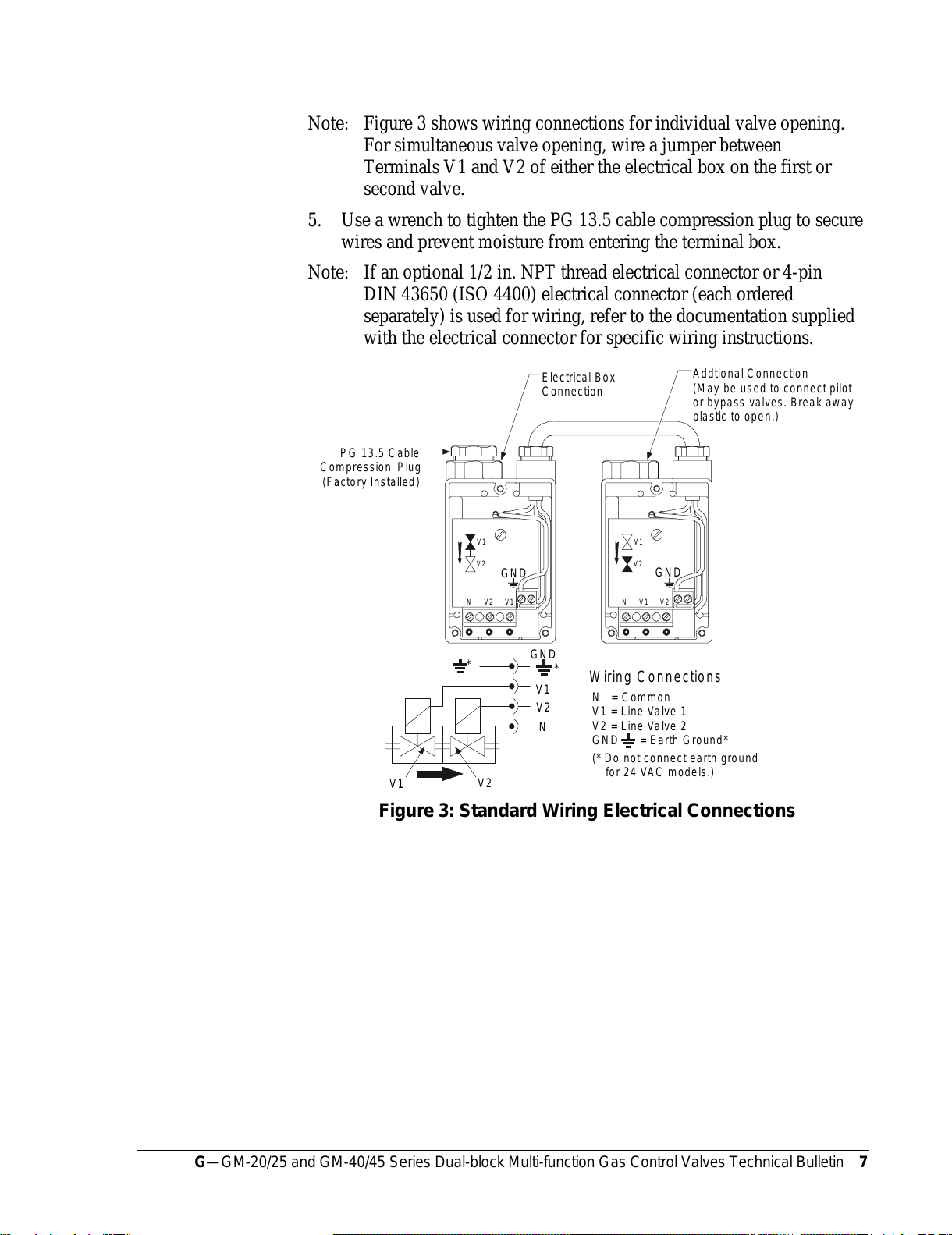 Note: Figure 3 shows wiring connections for individual valve opening. For simultaneous valve opening, wire a jumper between Terminals V1 and V2 of either the electrical box on the first or second valve.

5. Use a wrench to tighten the PG 13.5 cable compression plug to secure wires and prevent moisture from entering the terminal box.

Note: If an optional 1/2 in. NPT thread electrical connector or 4-pin DIN 43650 (ISO 4400) electrical connector (each ordered separately) is used for wiring, refer to the documentation supplied with the electrical connector for specific wiring instructions.

Electrical Box Connection

Addtional Connection (May be used to connect pilot or bypass valves. Break away plastic to open.)

PG 13.5 Cable Compression Plug (Factory Installed)

V1
V2
GND
N V2 V1

V1
V2
GND
N V1 V2

GND
*
*
V1
V2
N

V1
V2

Wiring Connections
N = Common
V1 = Line Valve 1
V2 = Line Valve 2
GND = Earth Ground*
(* Do not connect earth ground for 24 VAC models.)

Figure 3: Standard Wiring Electrical Connections

G—GM-20/25 and GM-40/45 Series Dual-block Multi-function Gas Control Valves Technical Bulletin 7