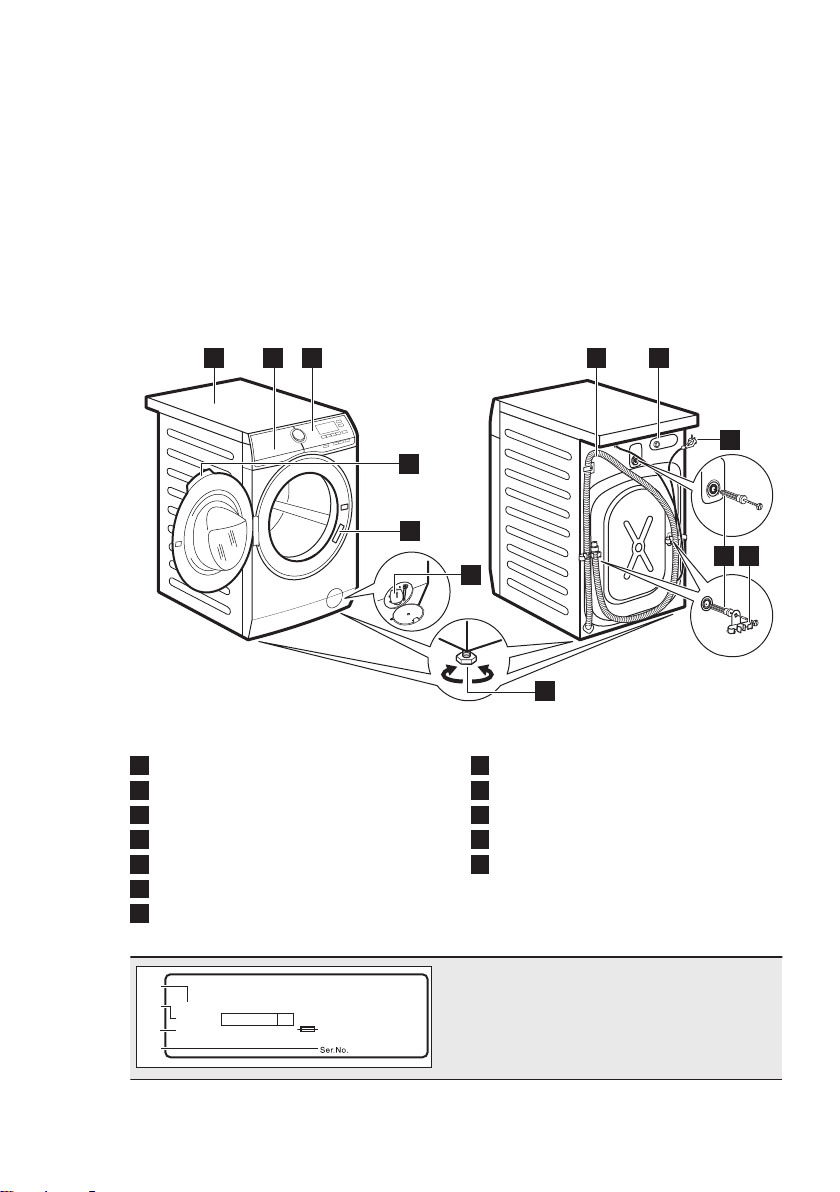 Ser.No.