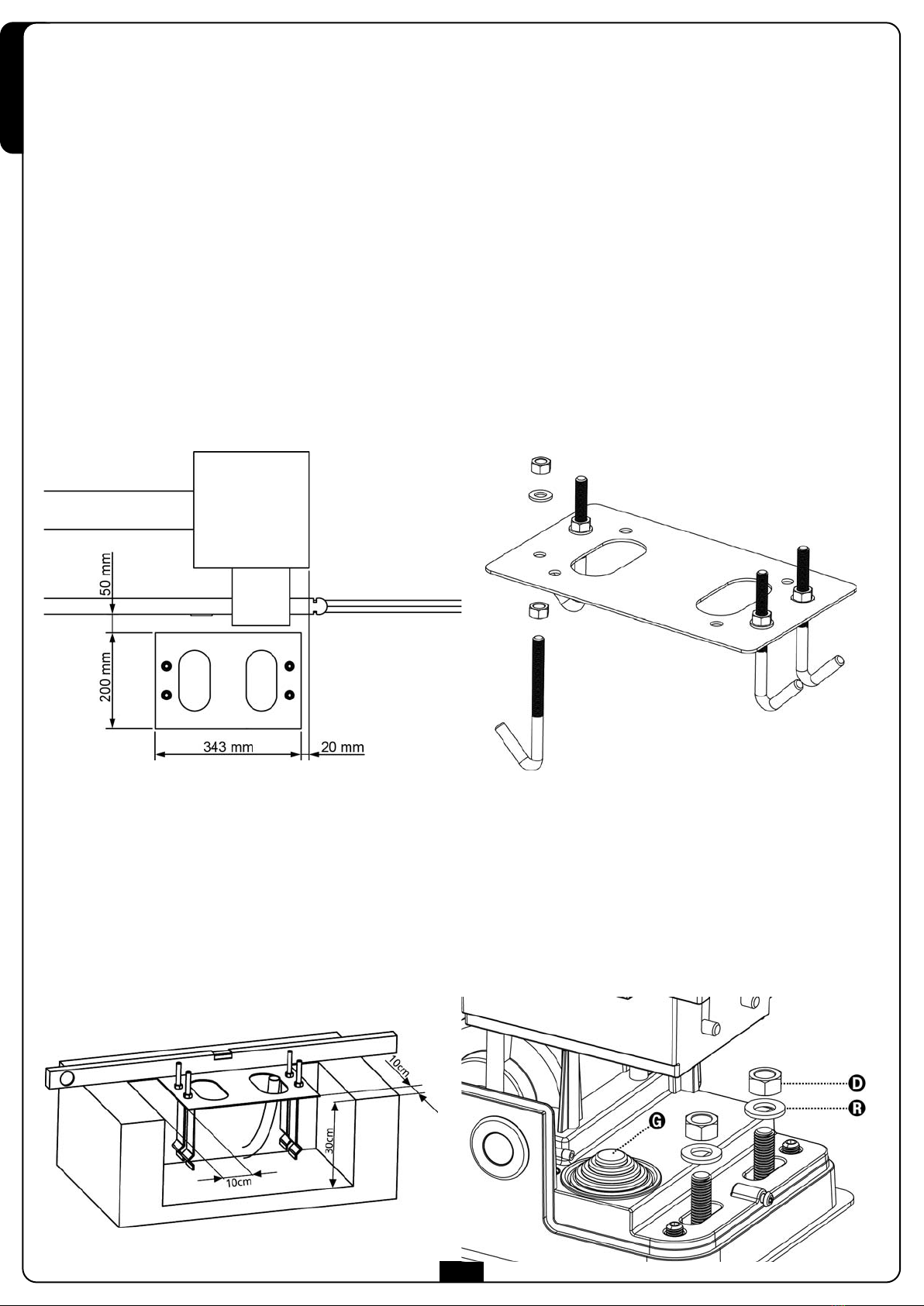 50 mm
200 mm
343 mm
20 mm

10cm
30cm
10cm

D
R
G