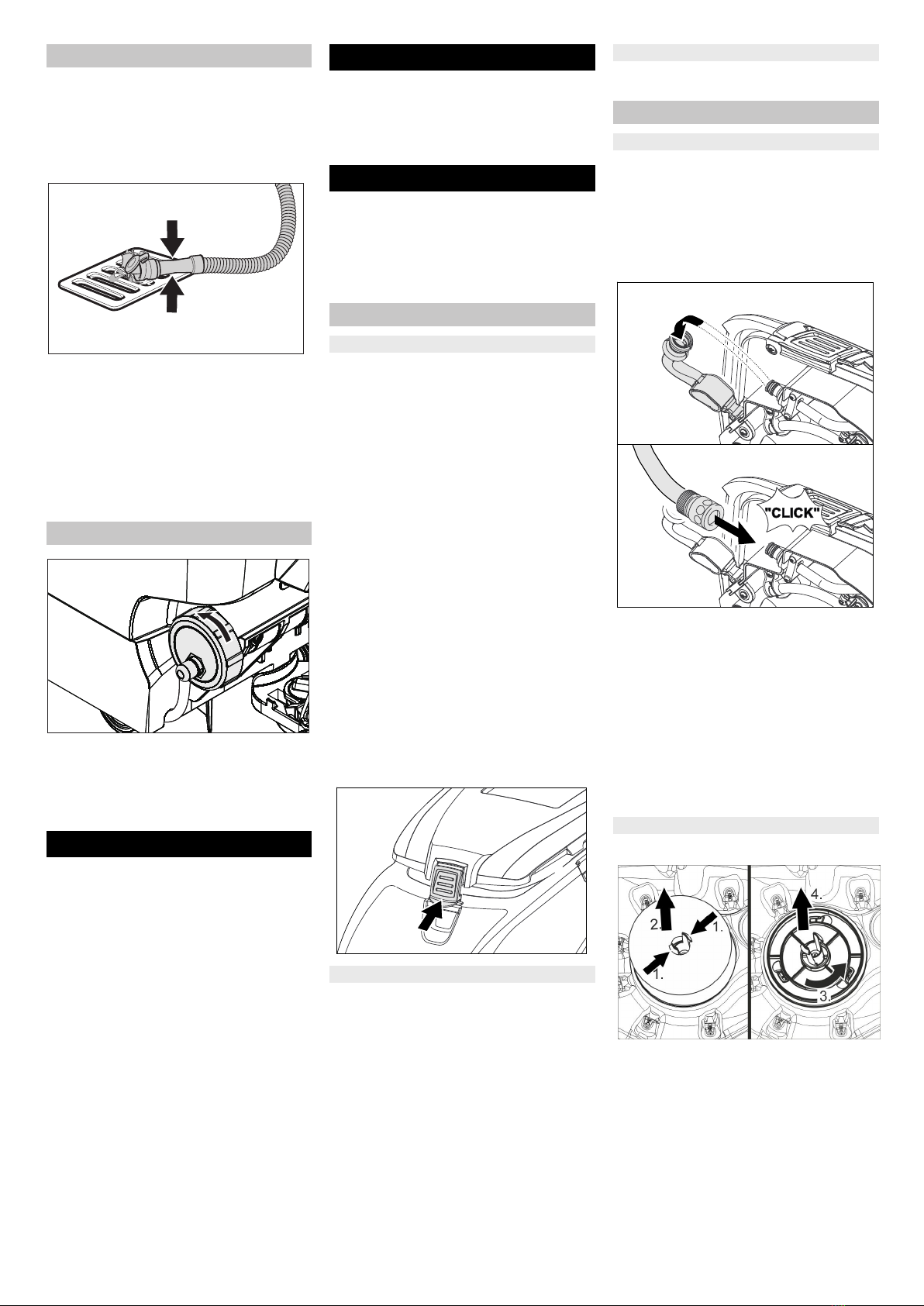 "CLICK"

2.

1.

1.

4.

3.