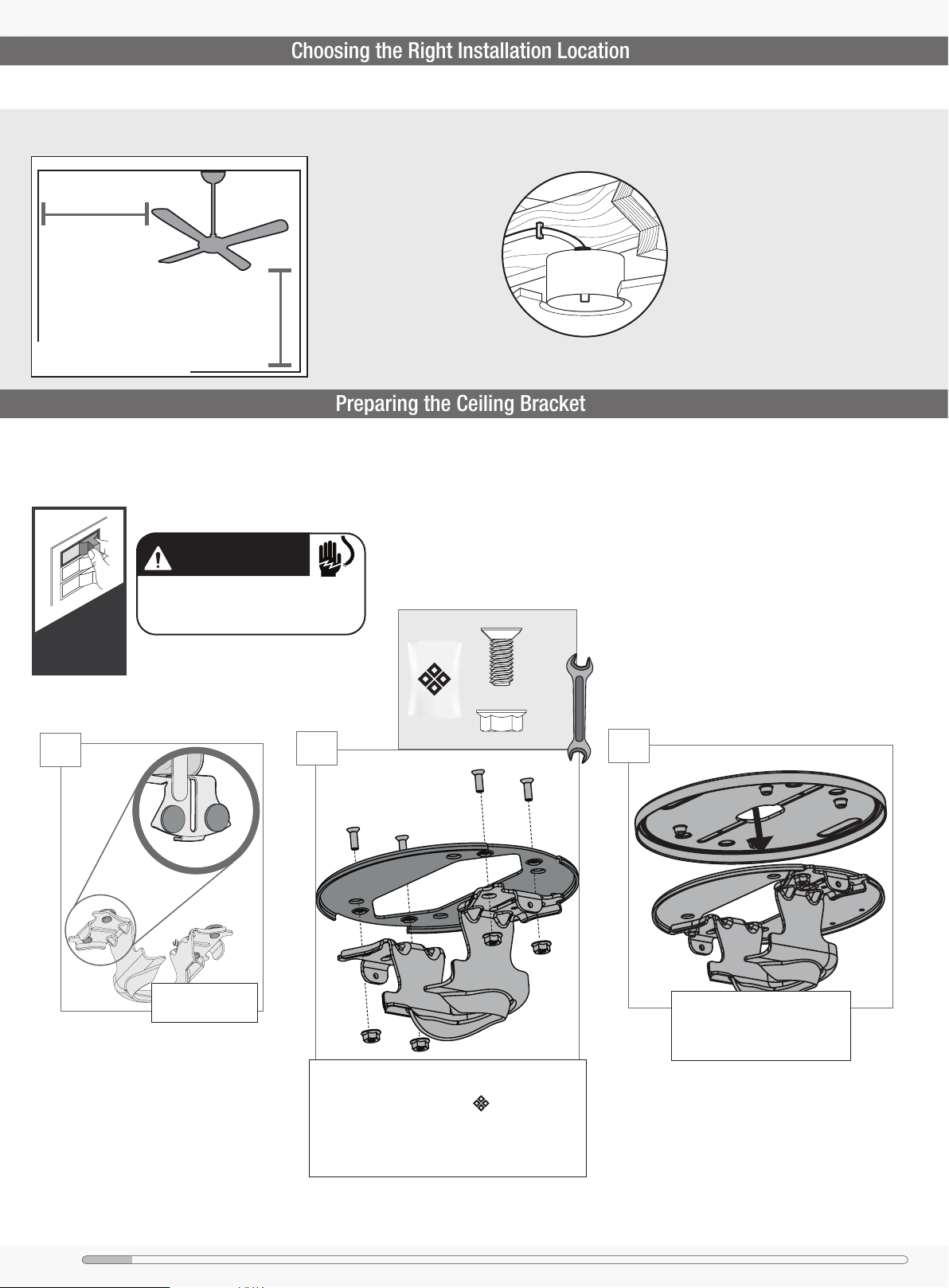 Choosing the Right Installation Location

Preparing the Ceiling Bracket