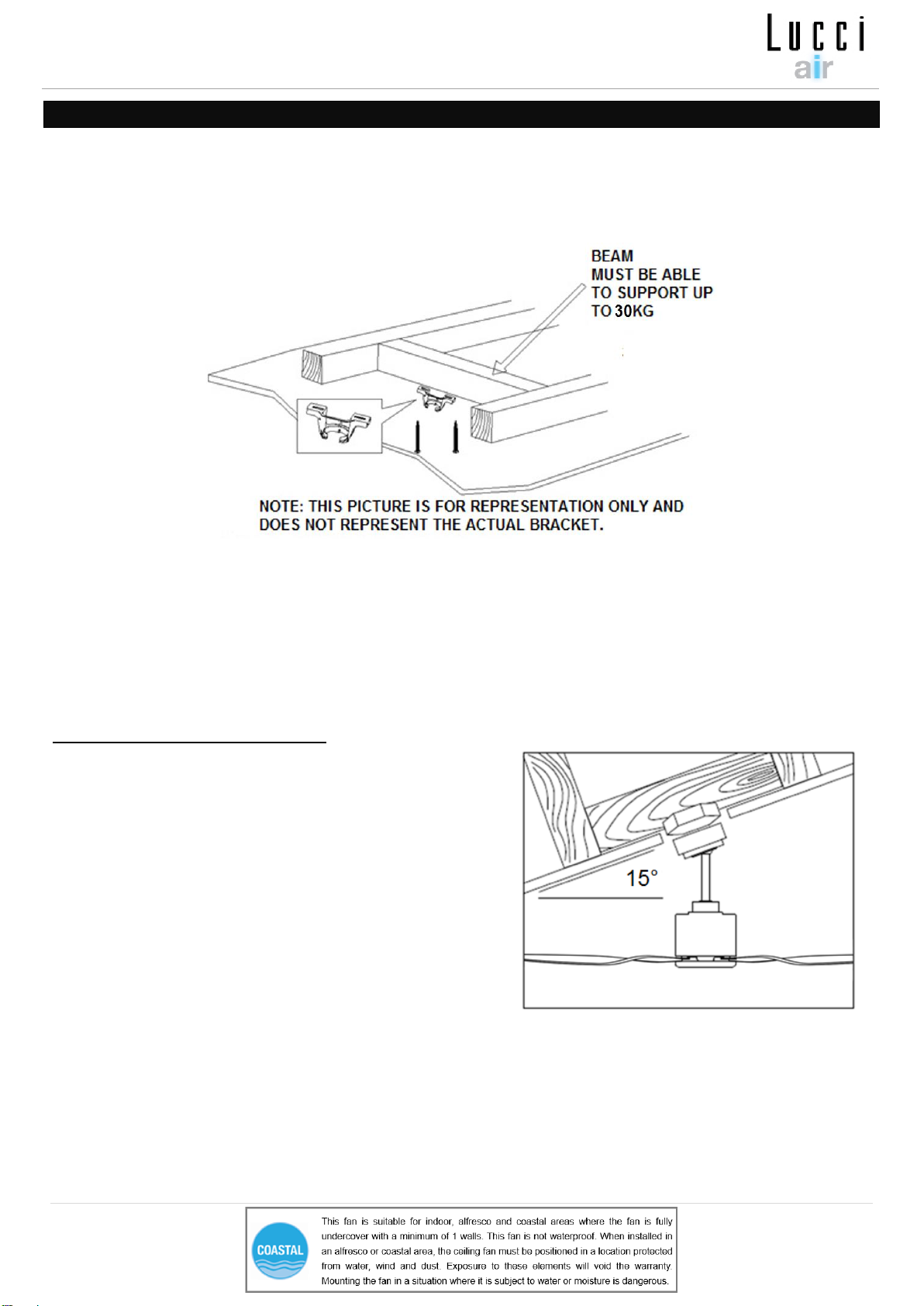 Lucci
air

BEAM
MUST BE ABLE
TO SUPPORT UP
TO 30KG

NOTE: THIS PICTURE IS FOR REPRESENTATION ONLY AND DOES NOT REPRESENT THE ACTUAL BRACKET.

15°

COASTAL

This fan is suitable for indoor, alfresco and coastal areas where the fan is fully undercover with a minimum of 1 walls. This fan is not waterproof. When installed in an alfresco or coastal area, the ceiling fan must be positioned in a location protected from water, wind and dust. Exposure to these elements will void the warranty. Mounting the fan in a situation where it is subject to water or moisture is dangerous.