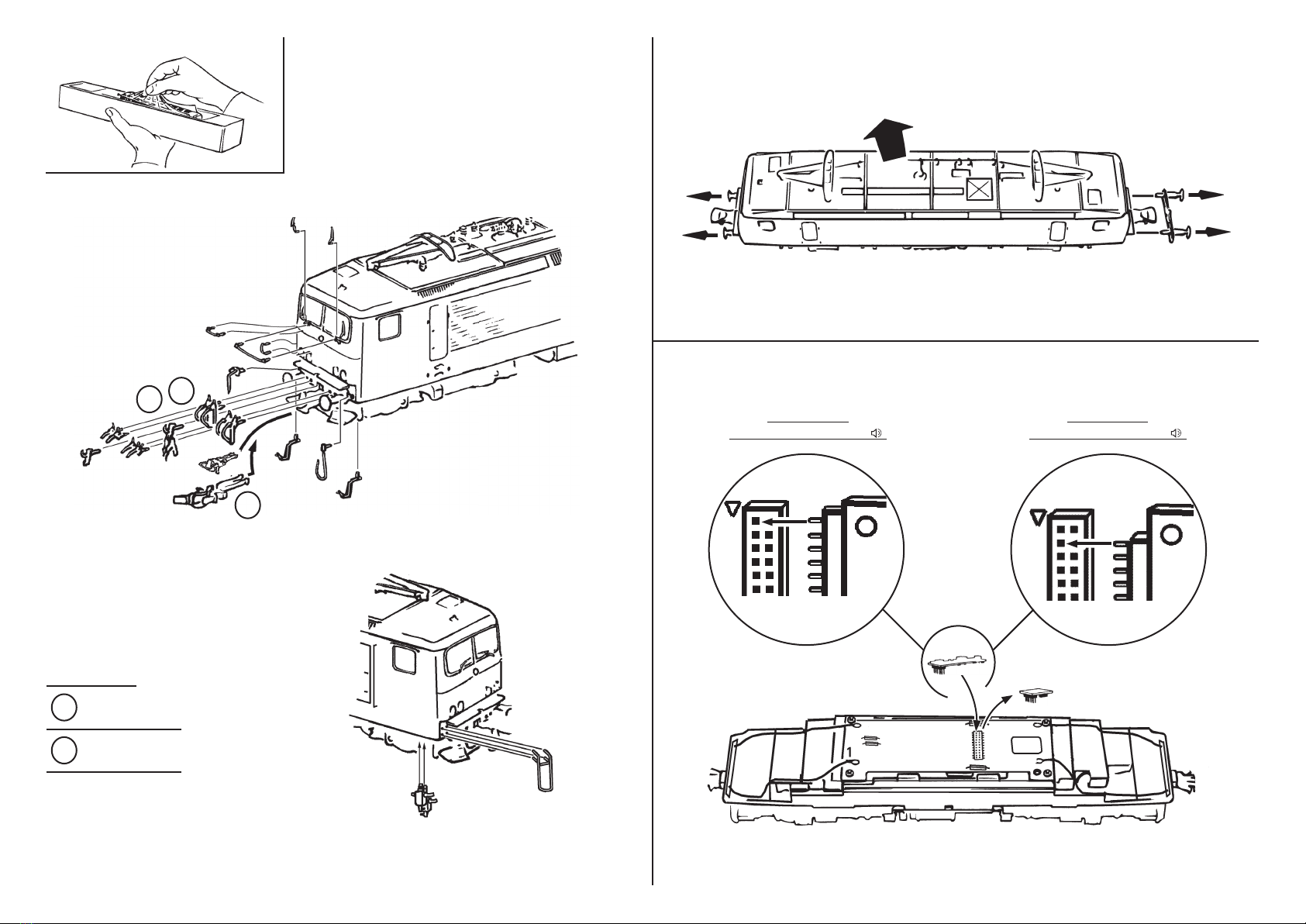 1