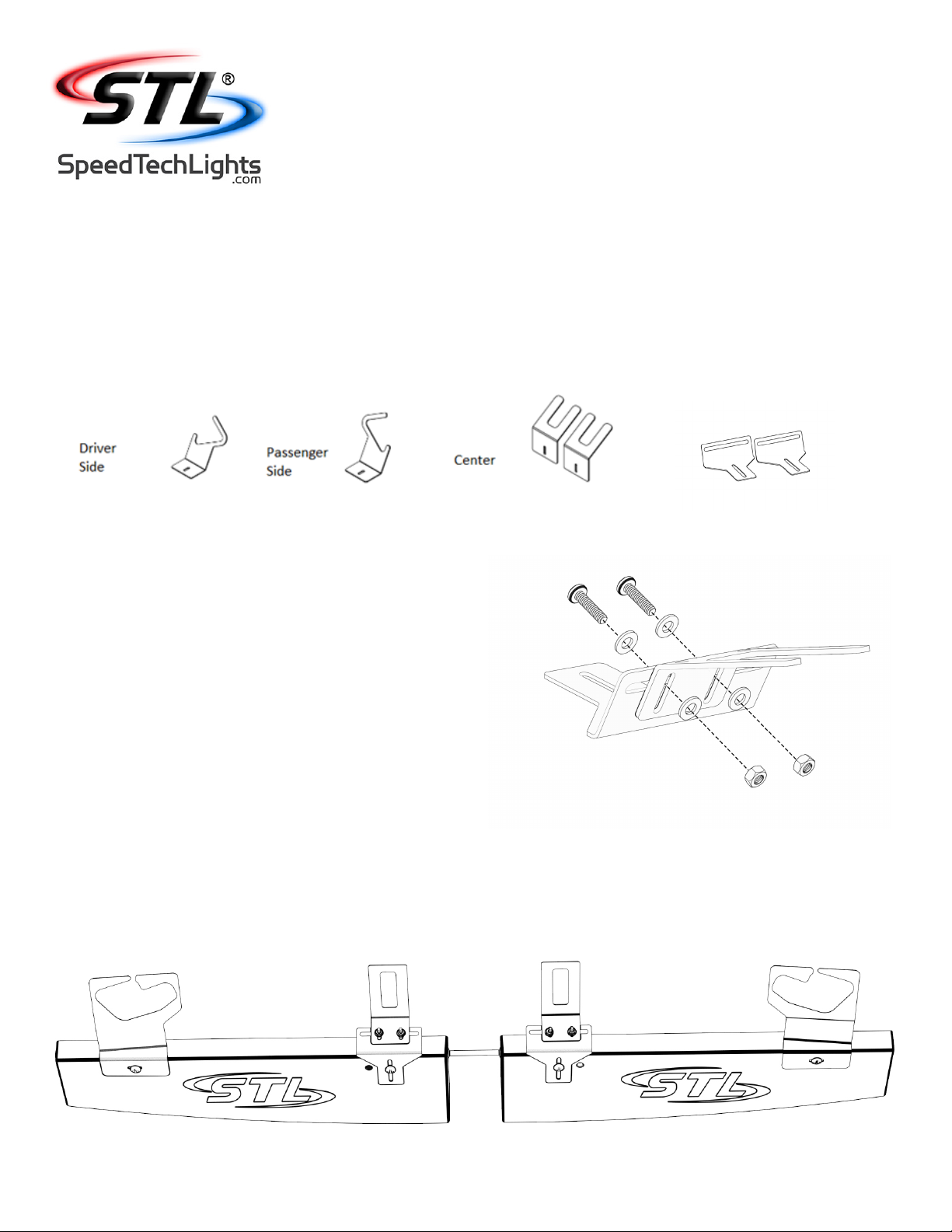 STL®

SpeedTechLights.com

Driver Side

Passenger Side

Center

STL

STL