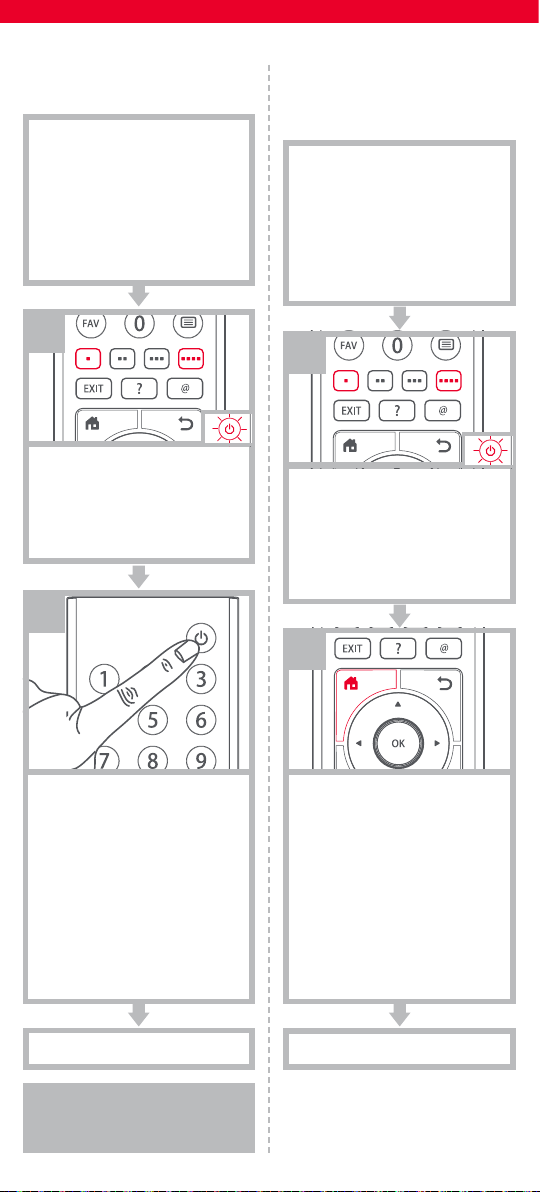 FAV
0
EXIT
?
@

1
3
5
6
7
8
9

FAV
0
EXIT
?
@

EXIT
?
@
OK