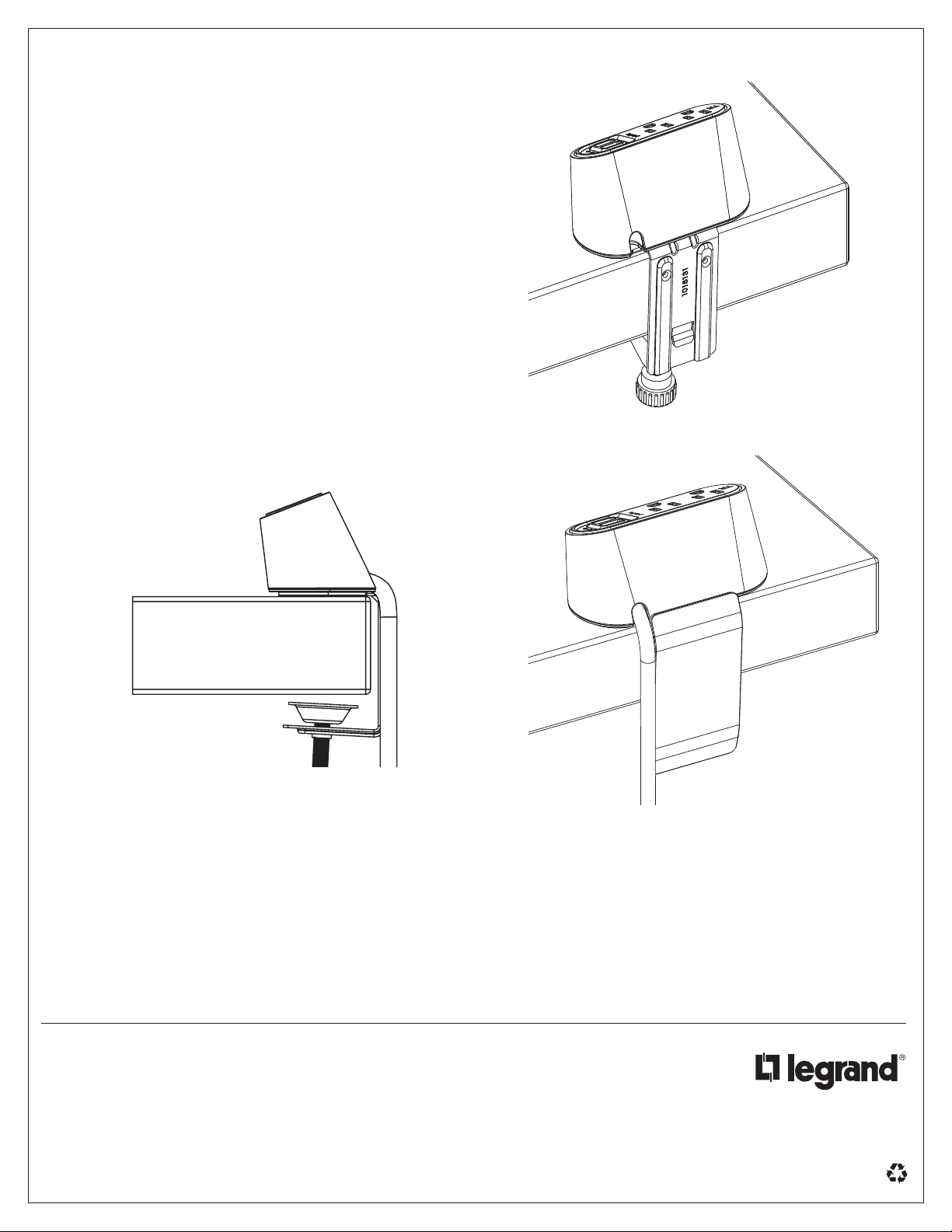 1018131

legrand®