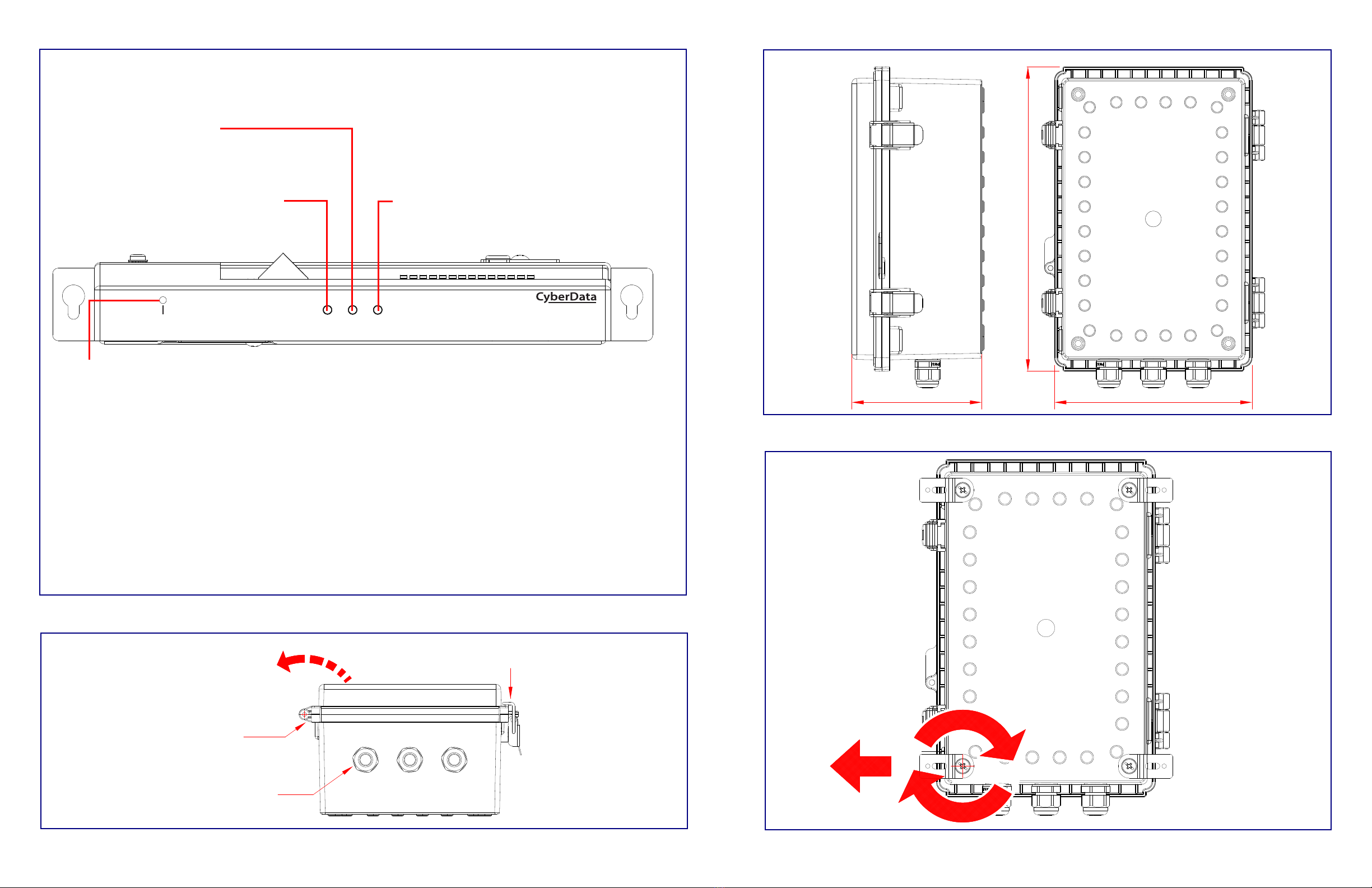 CyberData