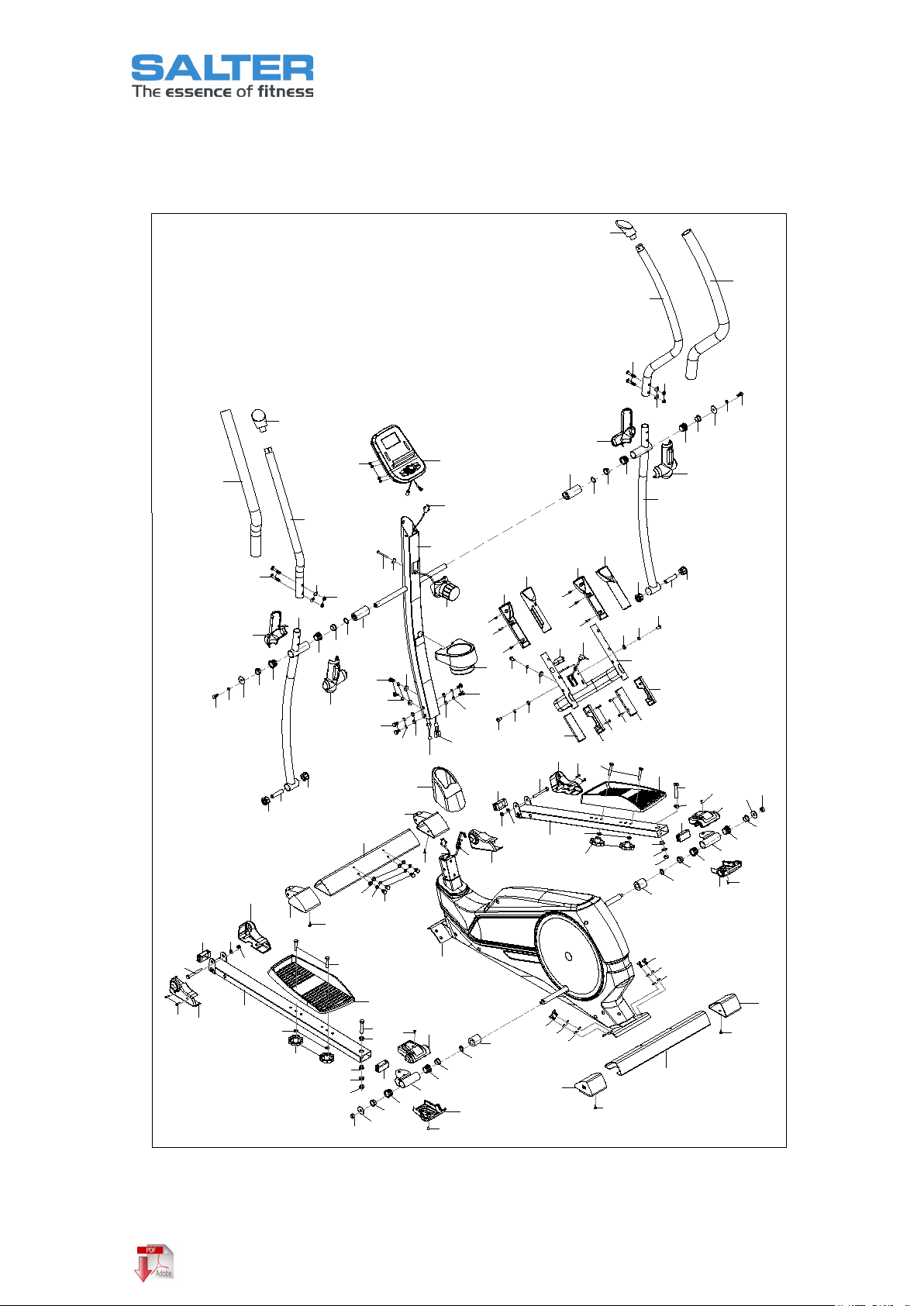 SALTER
The essence of fitness

PDF
Adobe