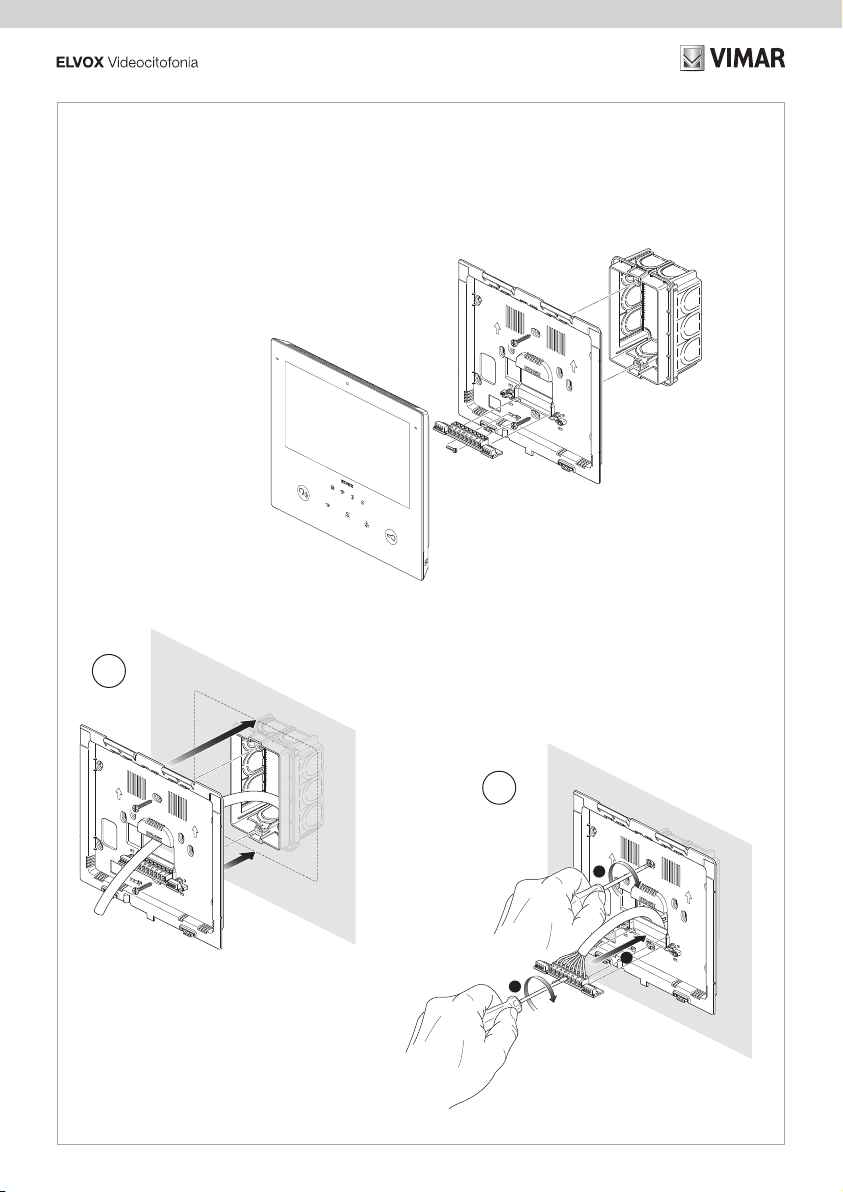 ELVOX Videocitofonia

VIMAR